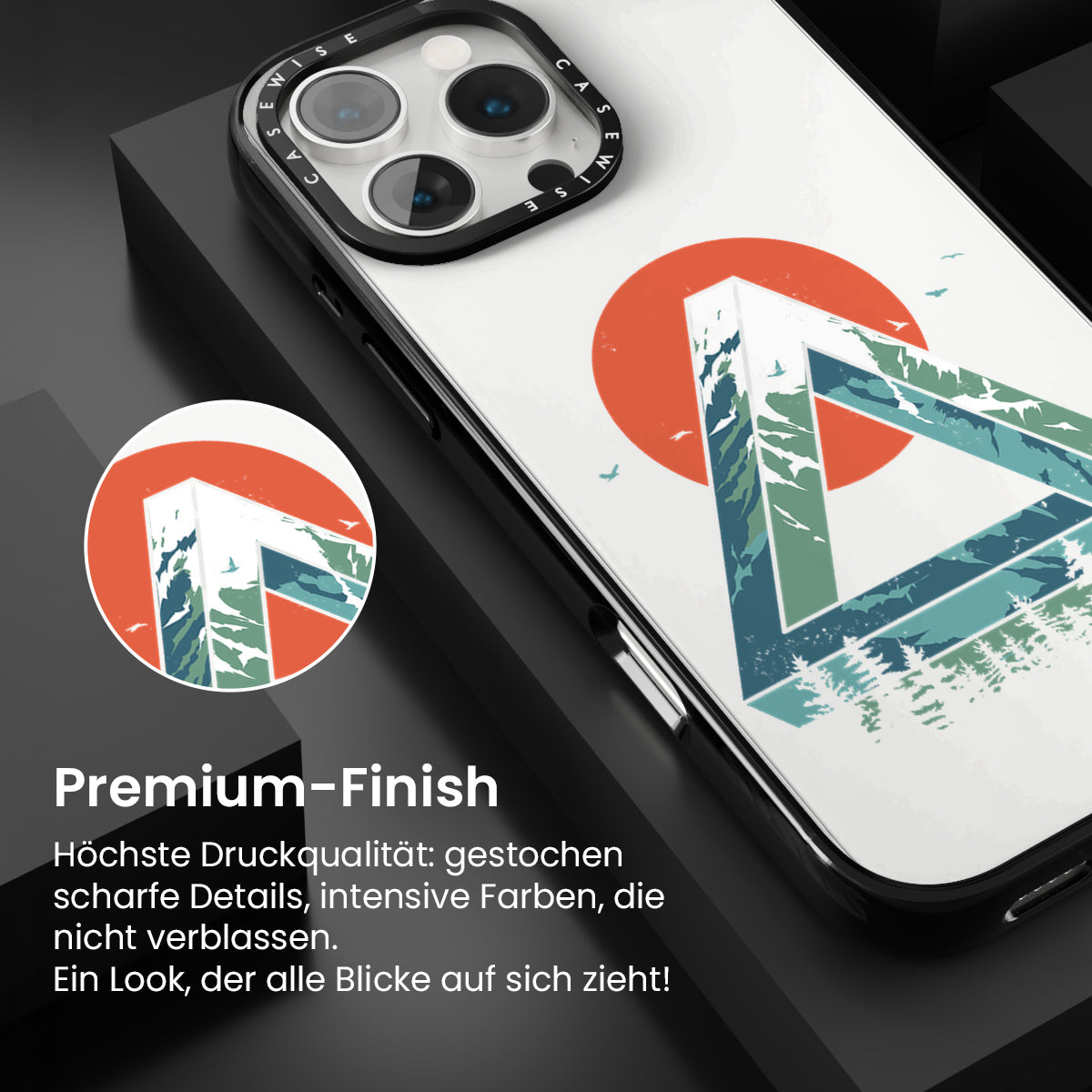 CASEWISE CASEWISE

Premium-Finish

Höchste Druckqualität: gestochen scharfe Details, intensive Farben, die nicht verblassen.
Ein Look, der alle Blicke auf sich zieht!