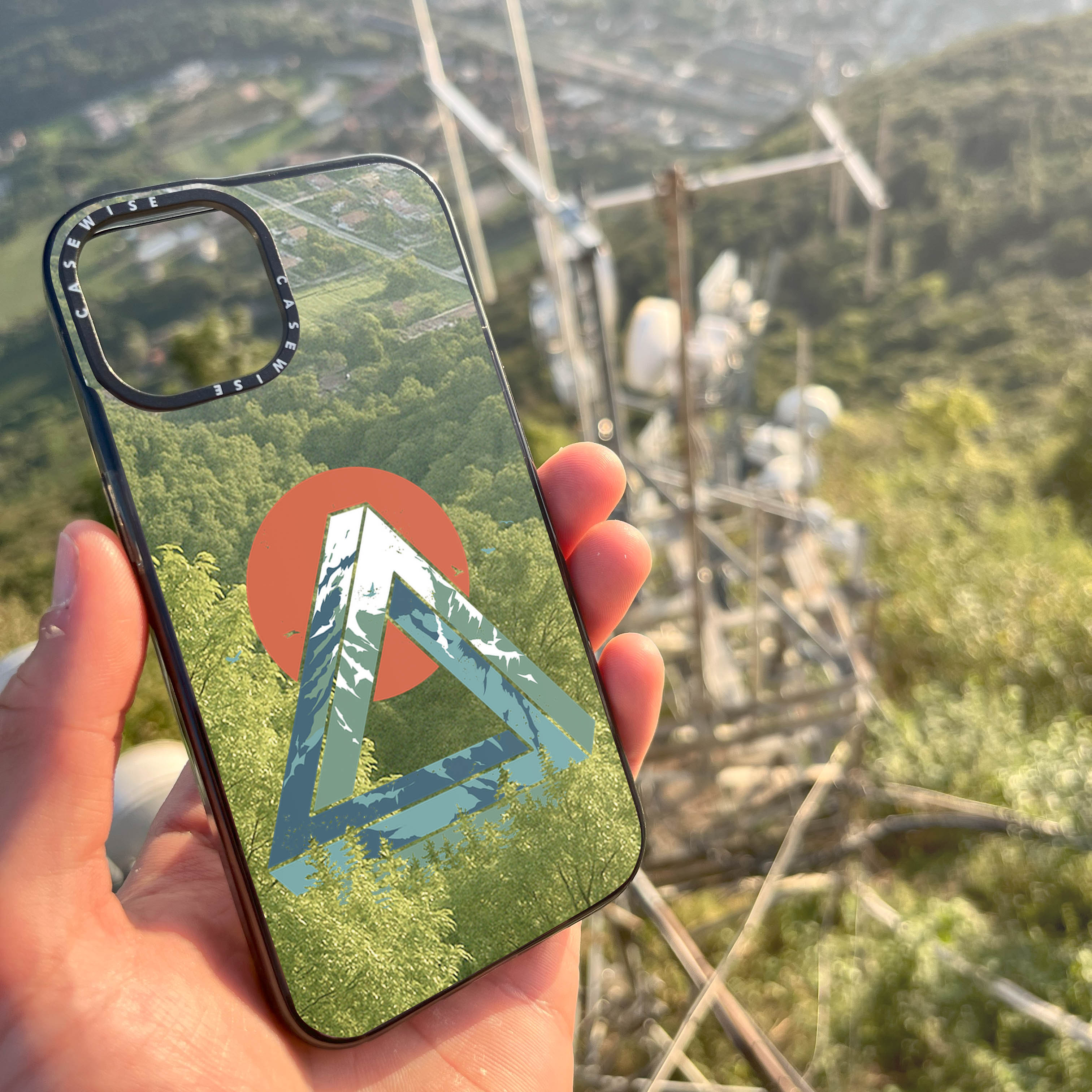 CASEWISE CASEWISE