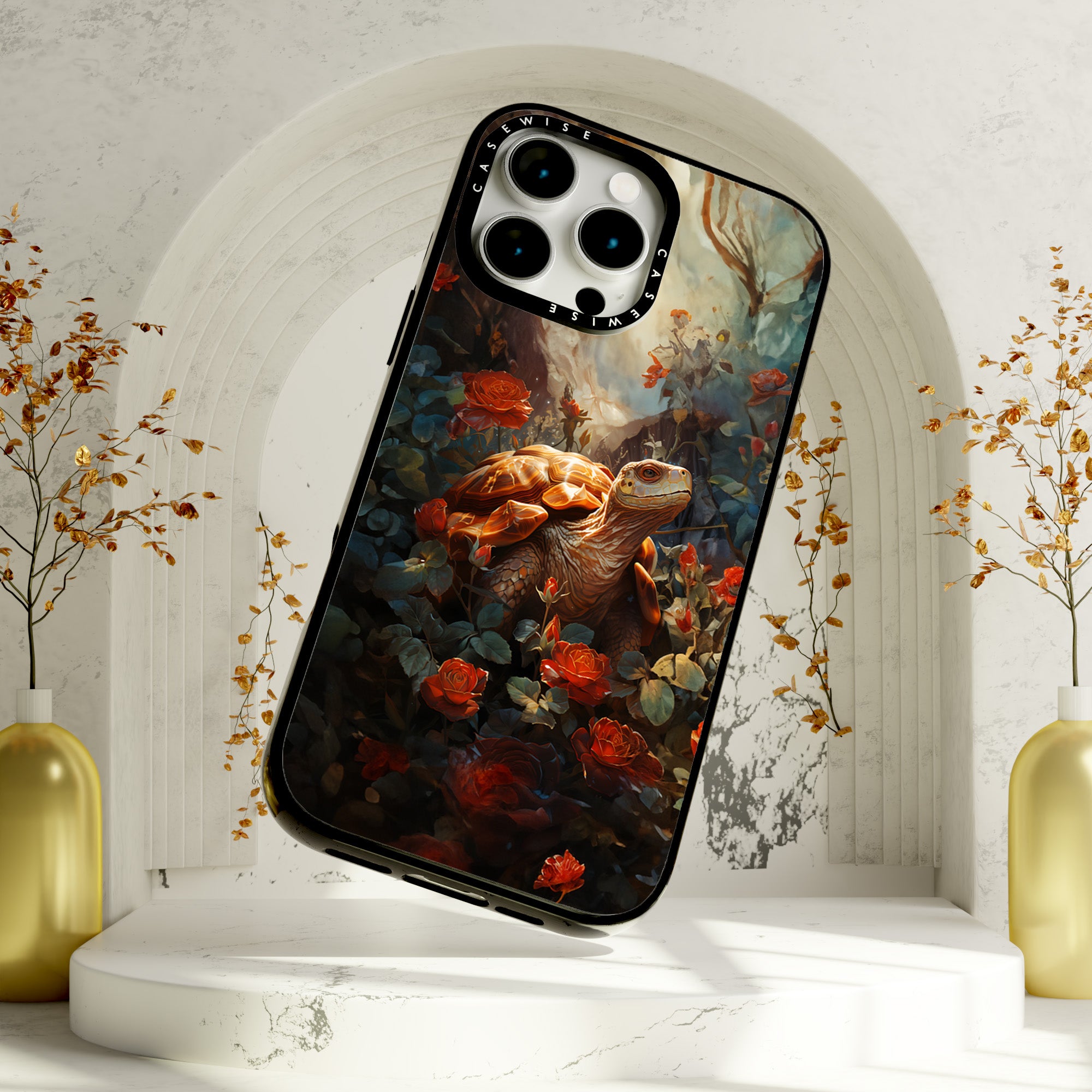 CASEWISE
CASEWISE