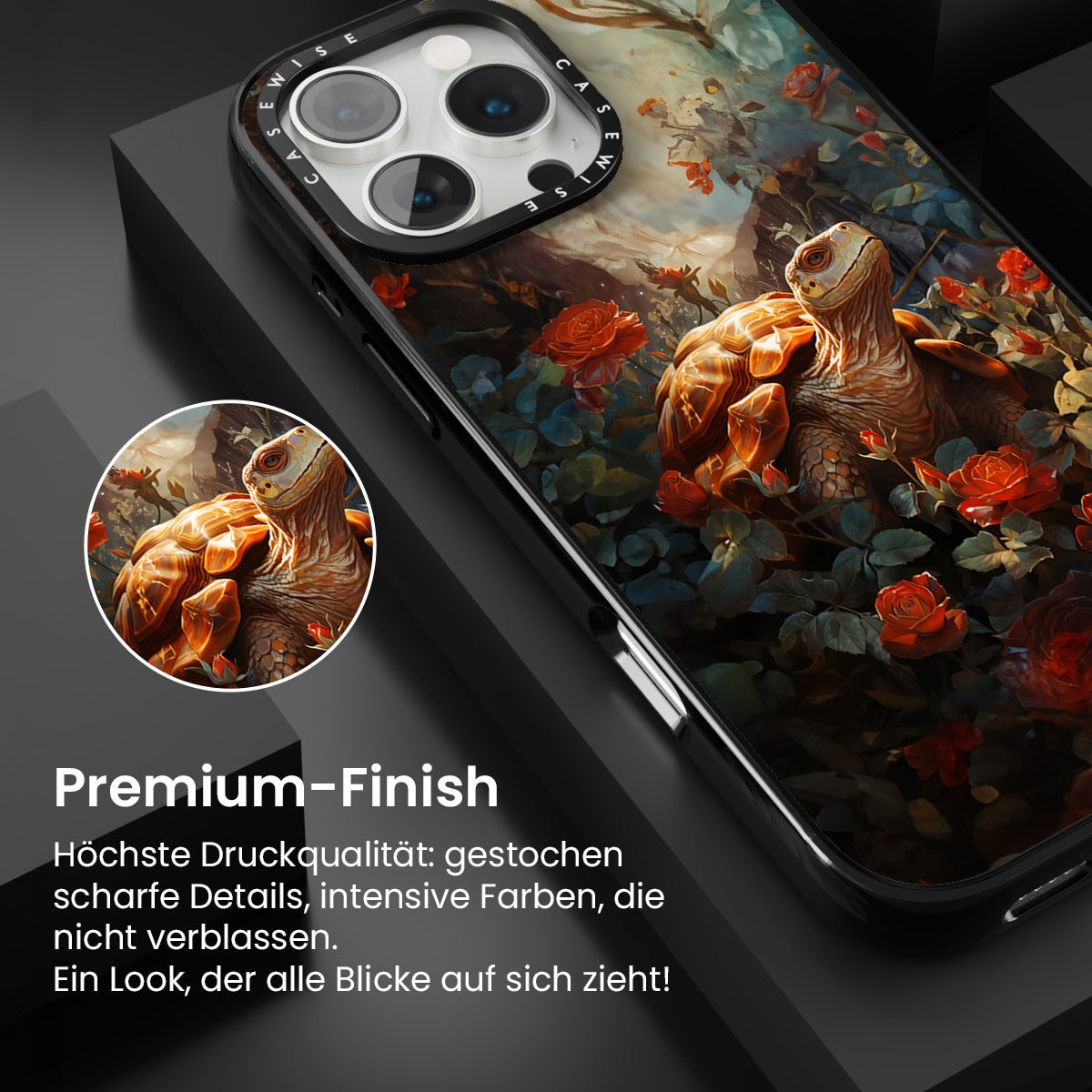 CASEWISE CASEWISE

Premium-Finish

Höchste Druckqualität: gestochen scharfe Details, intensive Farben, die nicht verblassen.
Ein Look, der alle Blicke auf sich zieht!