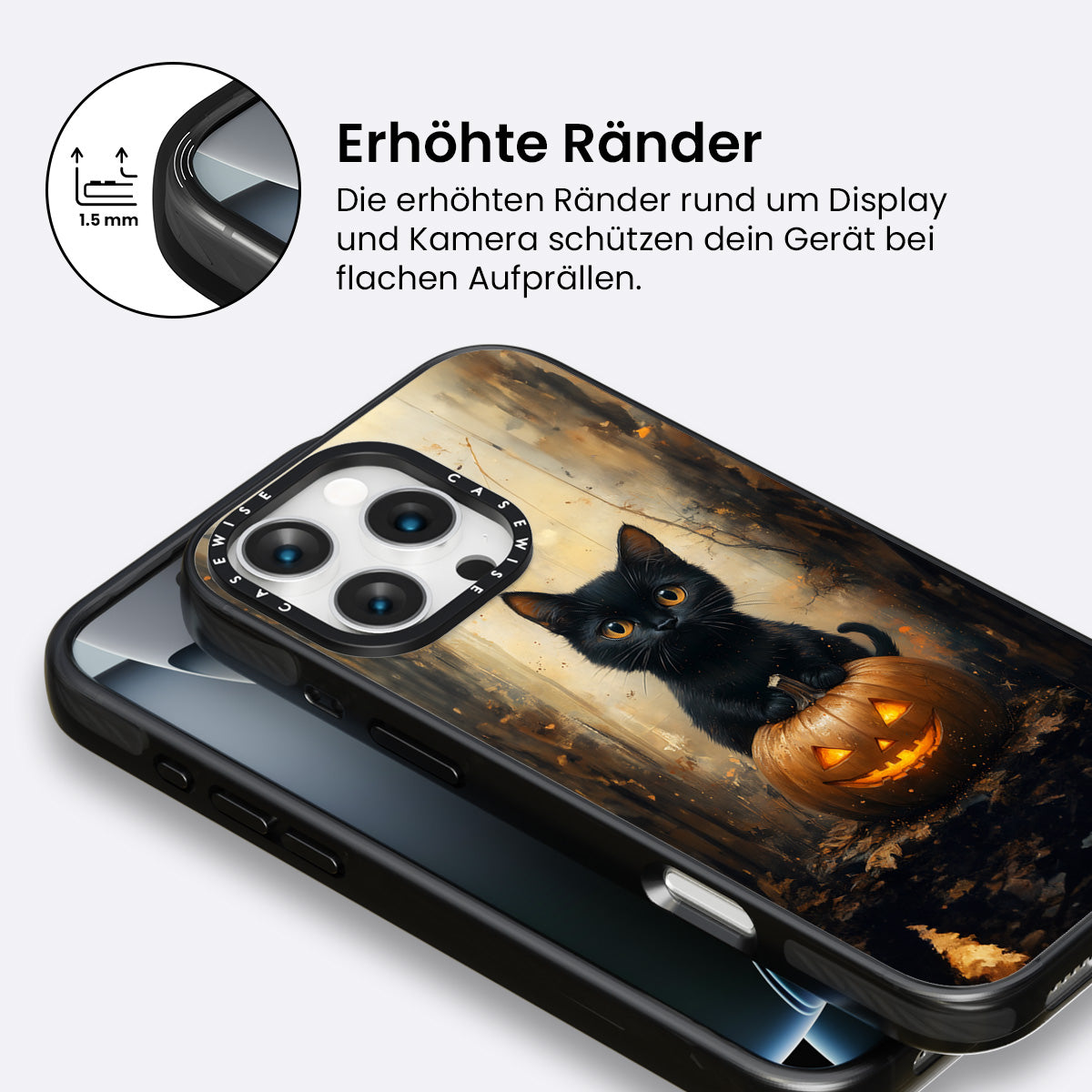 1.5 mm

Erhöhte Ränder

Die erhöhten Ränder rund um Display und Kamera schützen dein Gerät bei flachen Aufprällen.

CASEWISE CASEWISE