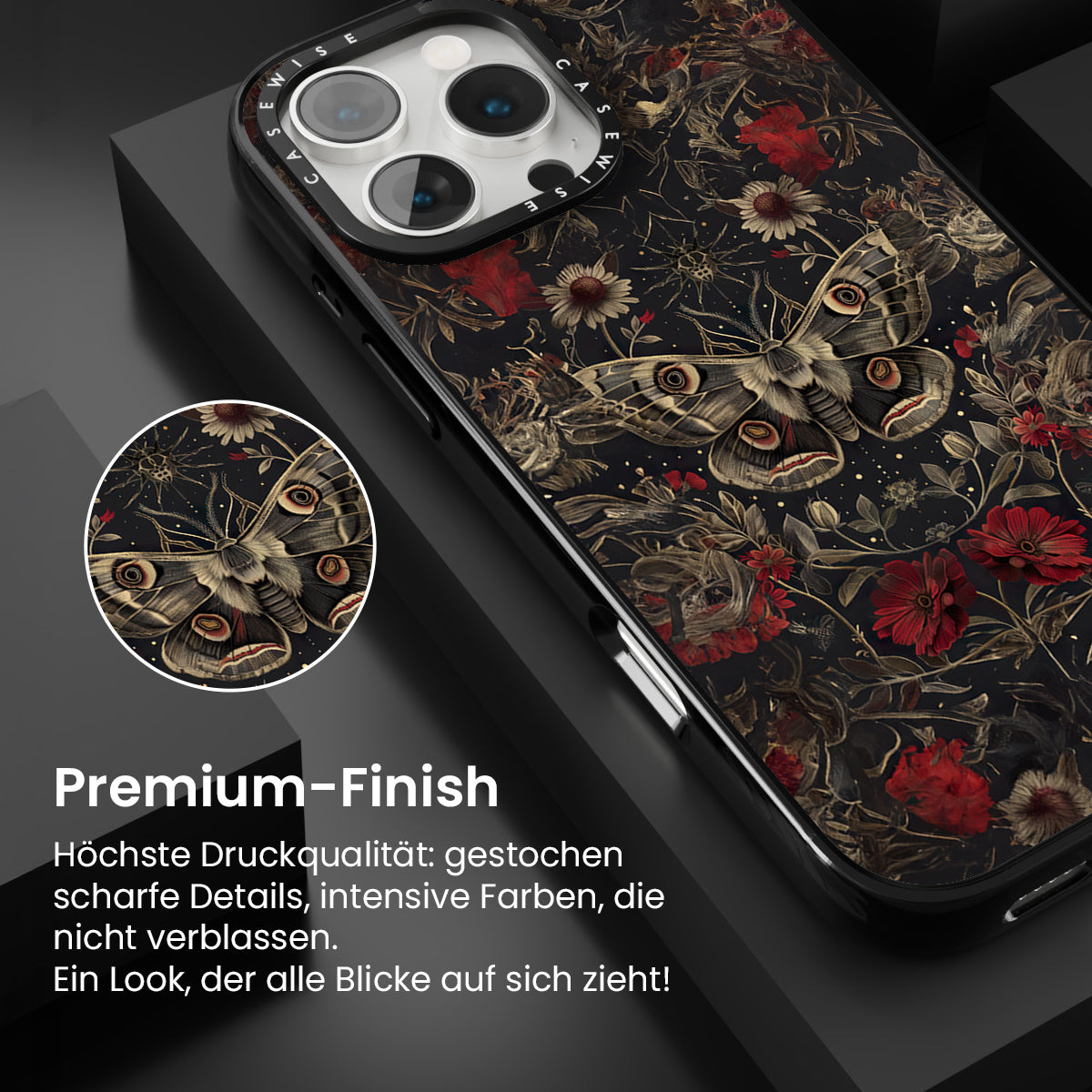 CASEWISE CASEWISE

Premium-Finish

Höchste Druckqualität: gestochen scharfe Details, intensive Farben, die nicht verblassen.
Ein Look, der alle Blicke auf sich zieht!