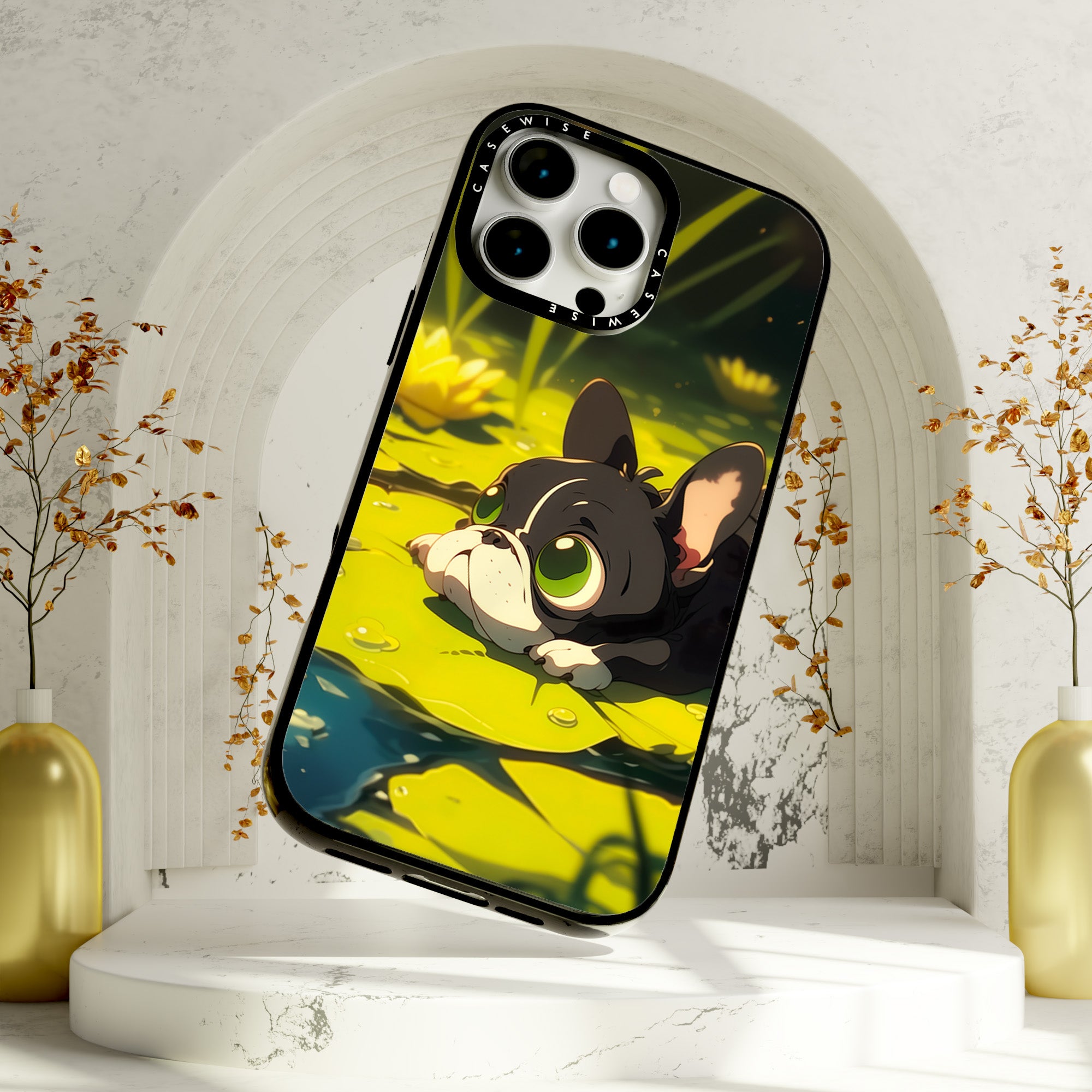 CASEWISE
CASEWISE