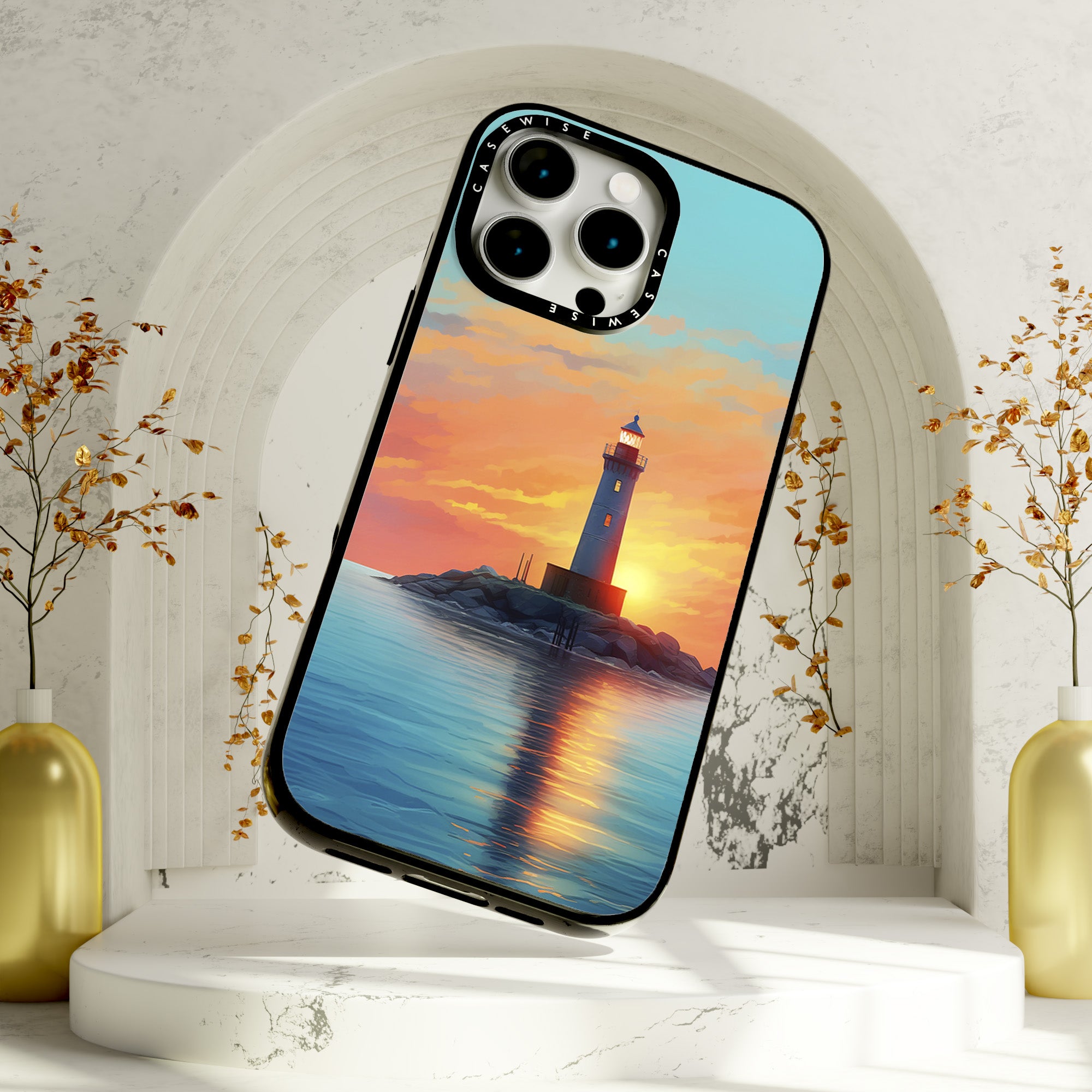 CASEWISE CASEWISE