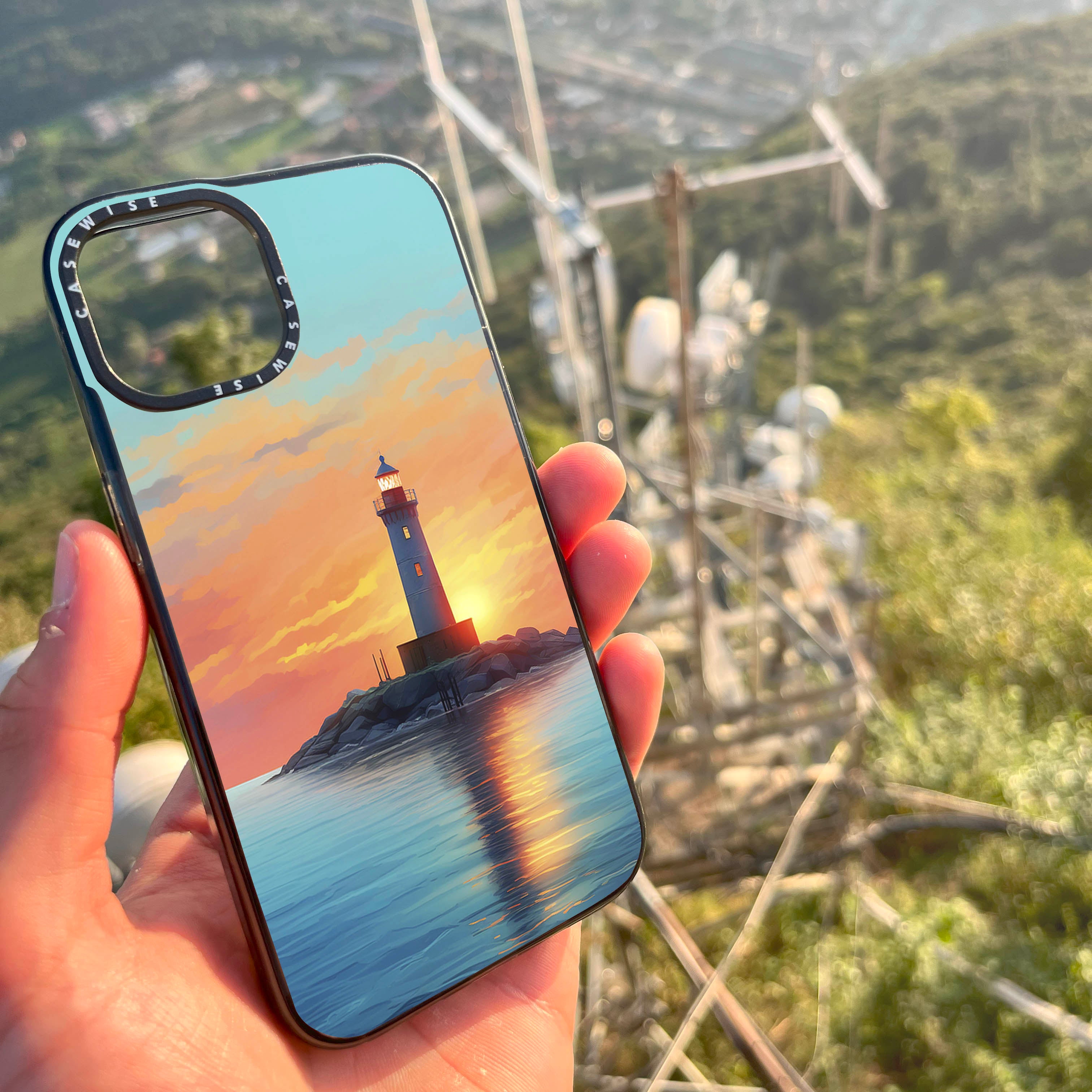 CASEWISE
CASEWISE