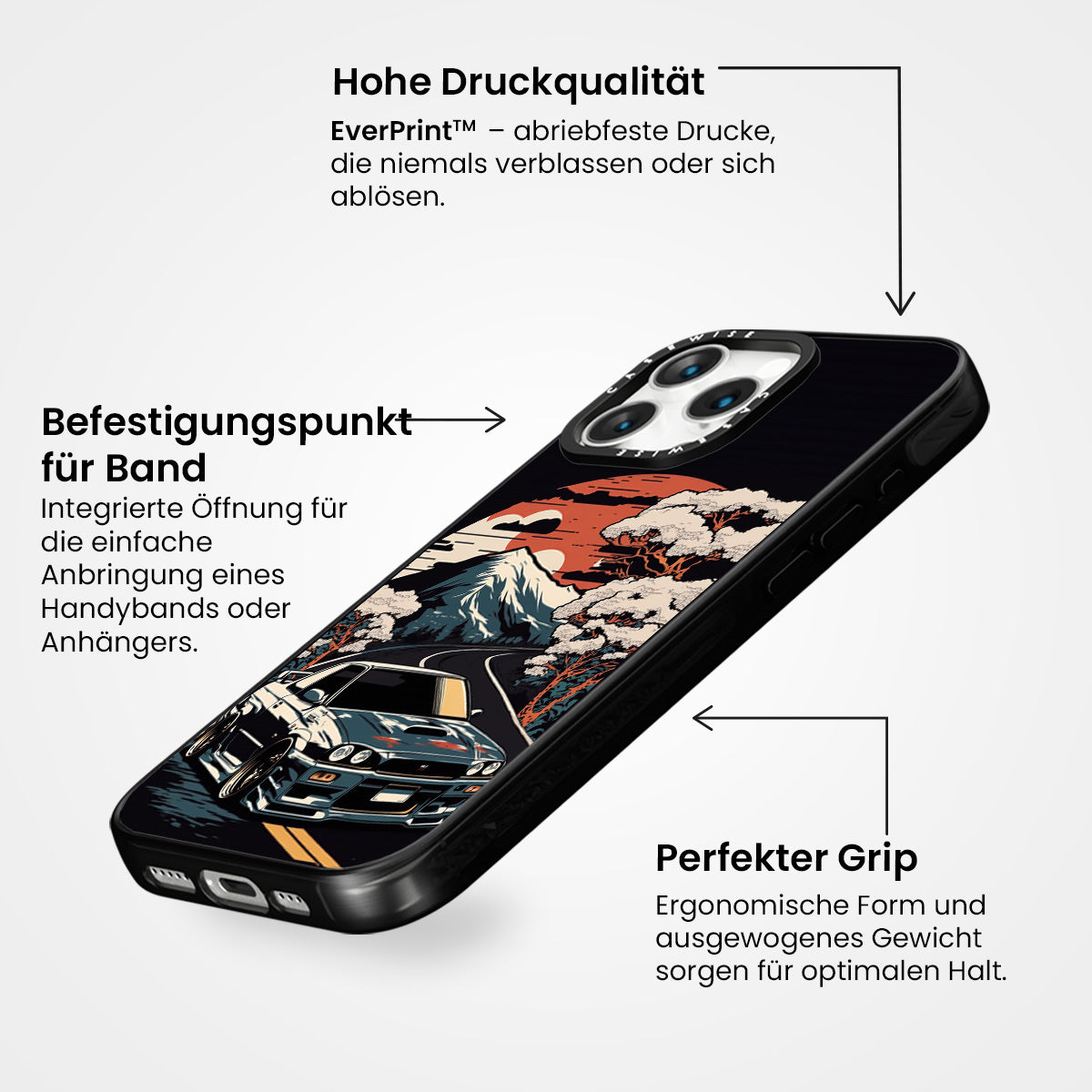 Hohe Druckqualität

EverPrint™ – abriebfeste Drucke, die niemals verblassen oder sich ablösen.

Befestigungspunkt für Band

Integrierte Öffnung für die einfache Anbringung eines Handybands oder Anhängers.

CASEWISE

CASEWISE

Perfekter Grip

Ergonomische Form und ausgewogenes Gewicht sorgen für optimalen Halt.