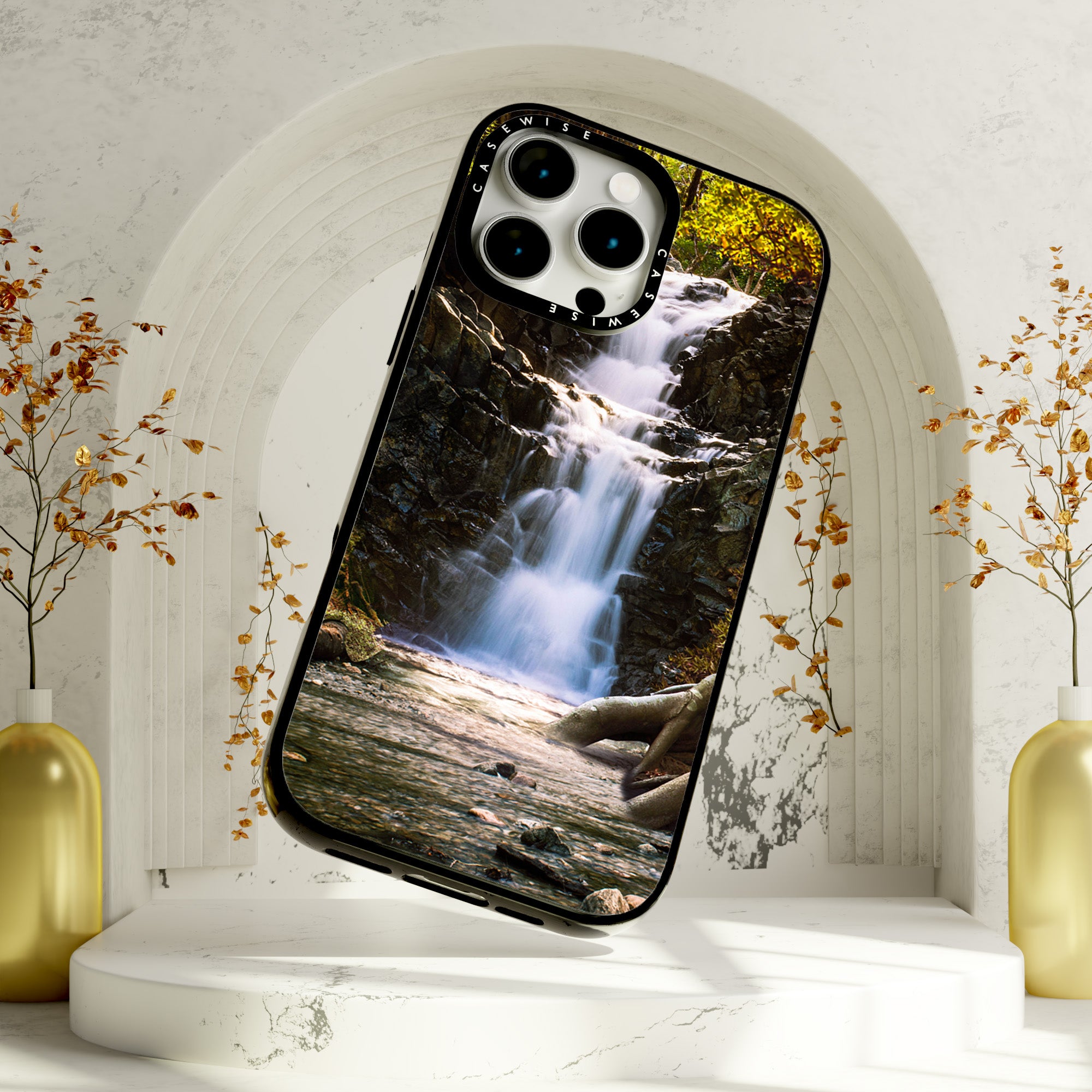 CASEWISE
CASEWISE