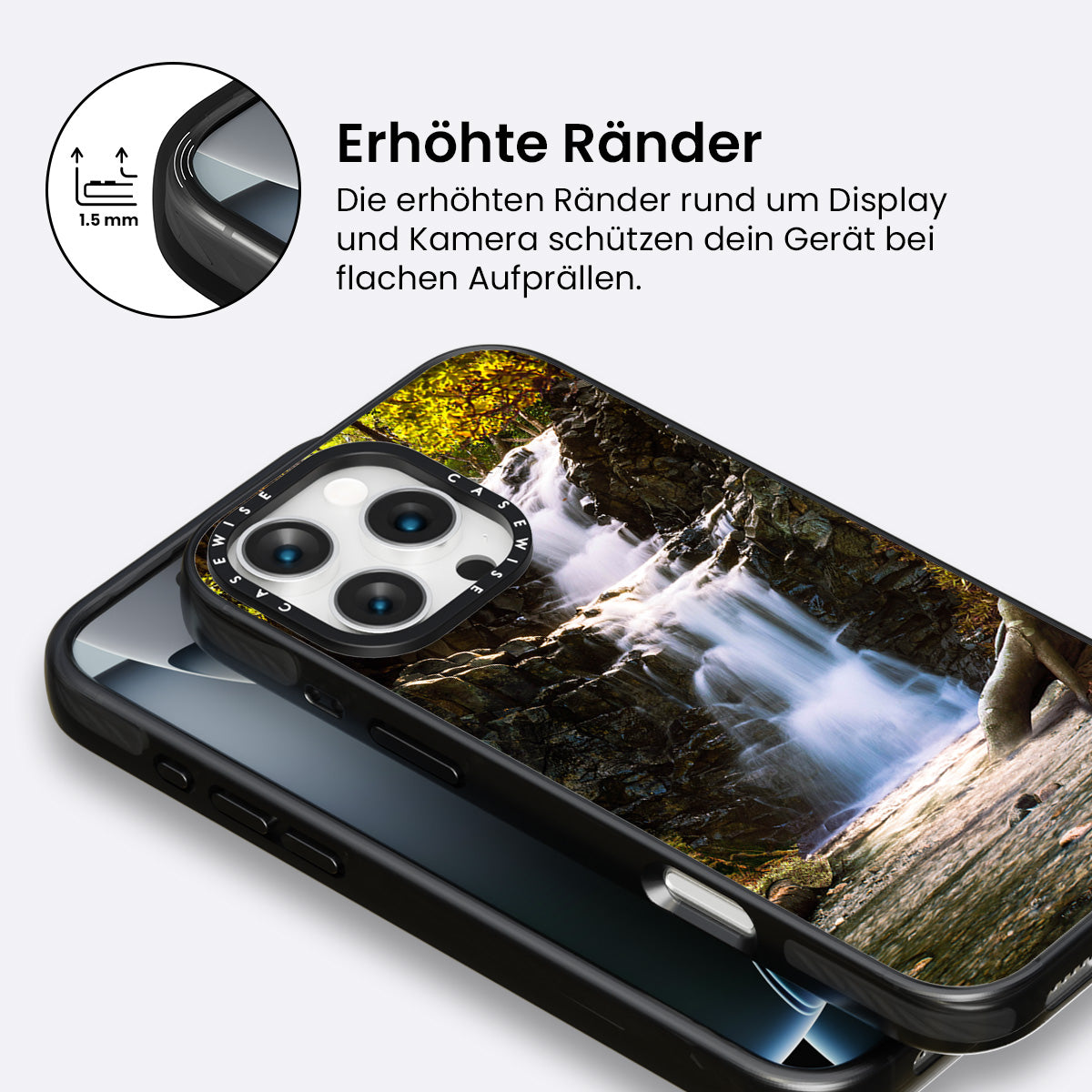 1.5 mm

Erhöhte Ränder

Die erhöhten Ränder rund um Display und Kamera schützen dein Gerät bei flachen Aufprällen.

CASEWISE CASEWISE