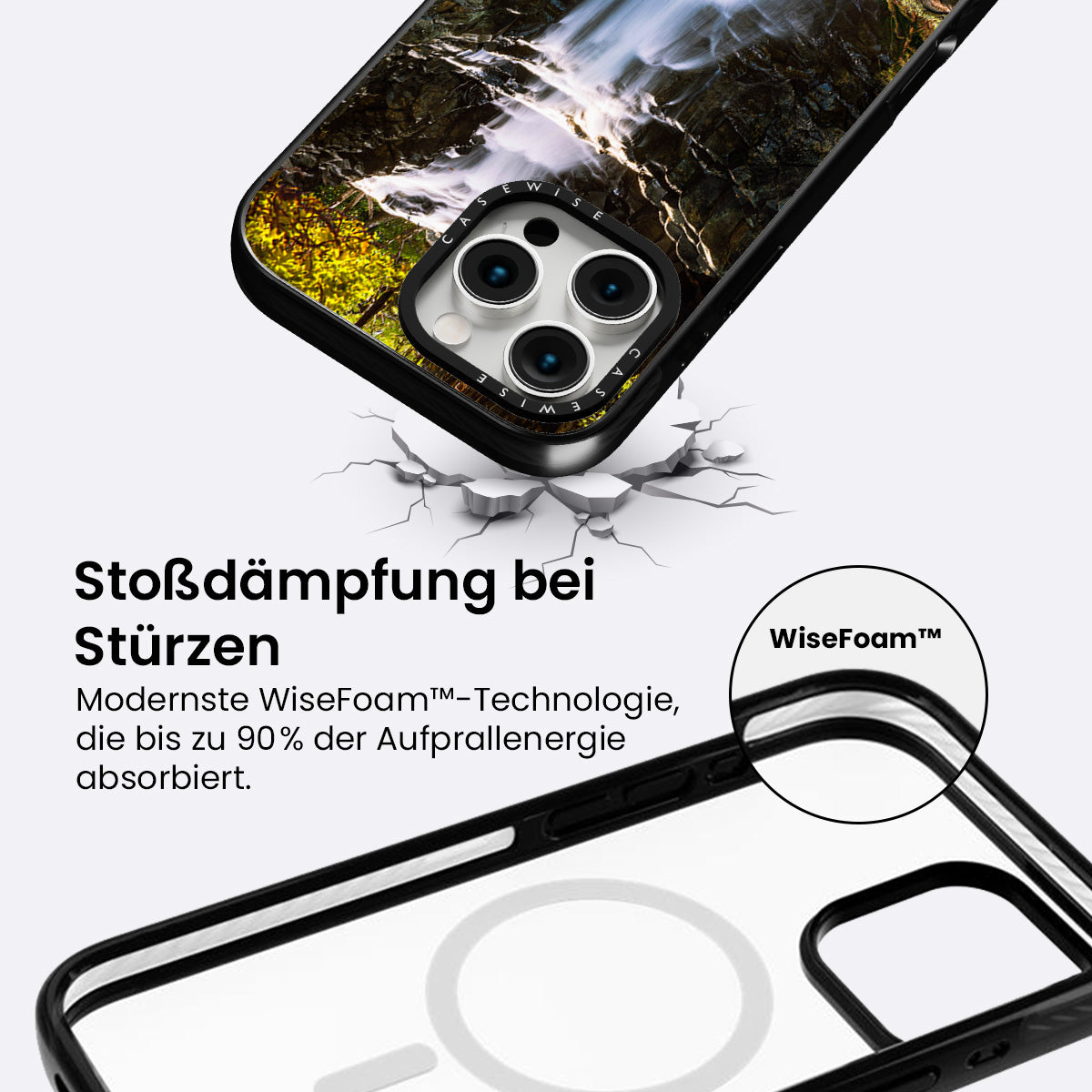 CASEWISE

CASEWISE

Stoßdämpfung bei Stürzen

Modernste WiseFoam™-Technologie, die bis zu 90% der Aufprallenergie absorbiert.

WiseFoam™