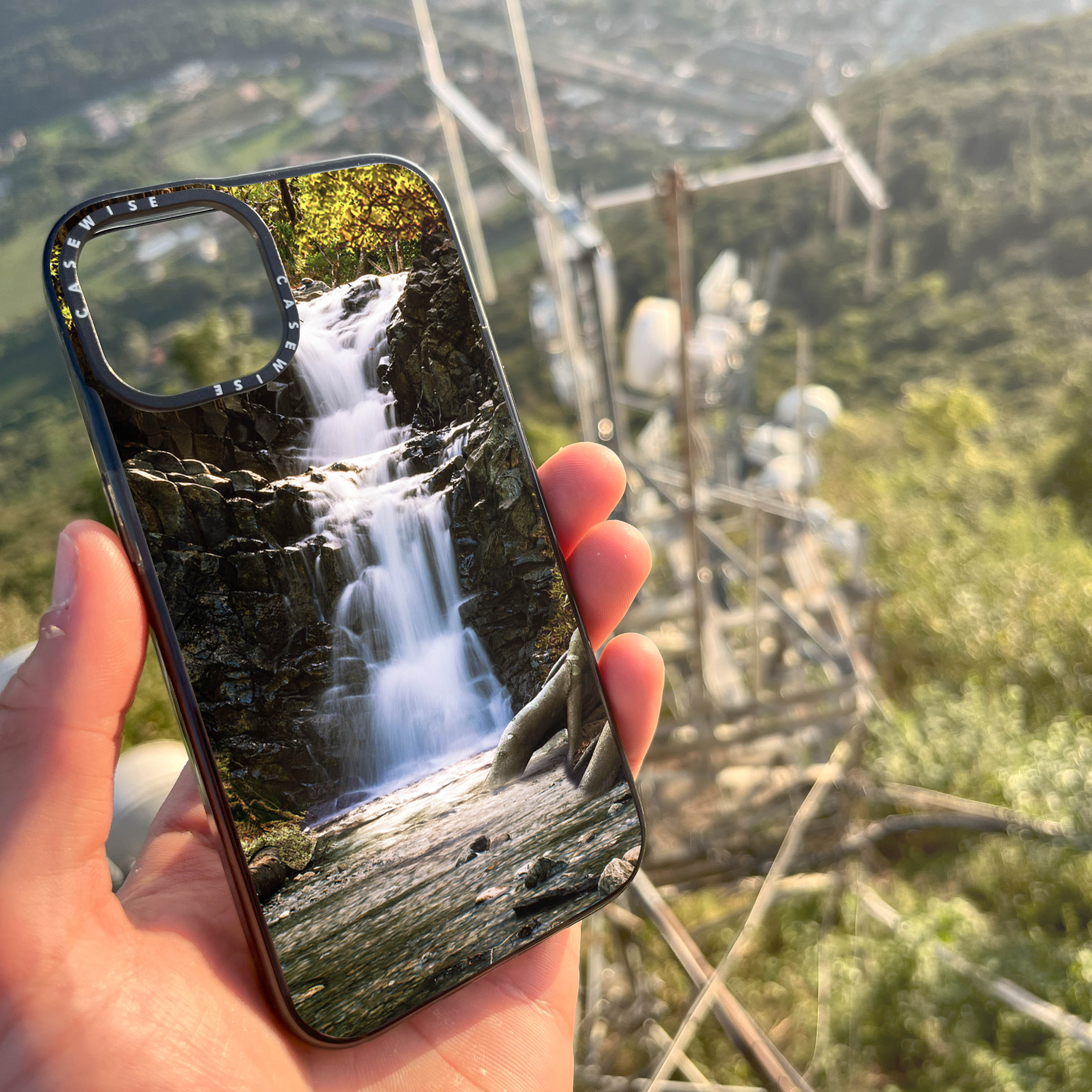 CASEWISE CASEWISE