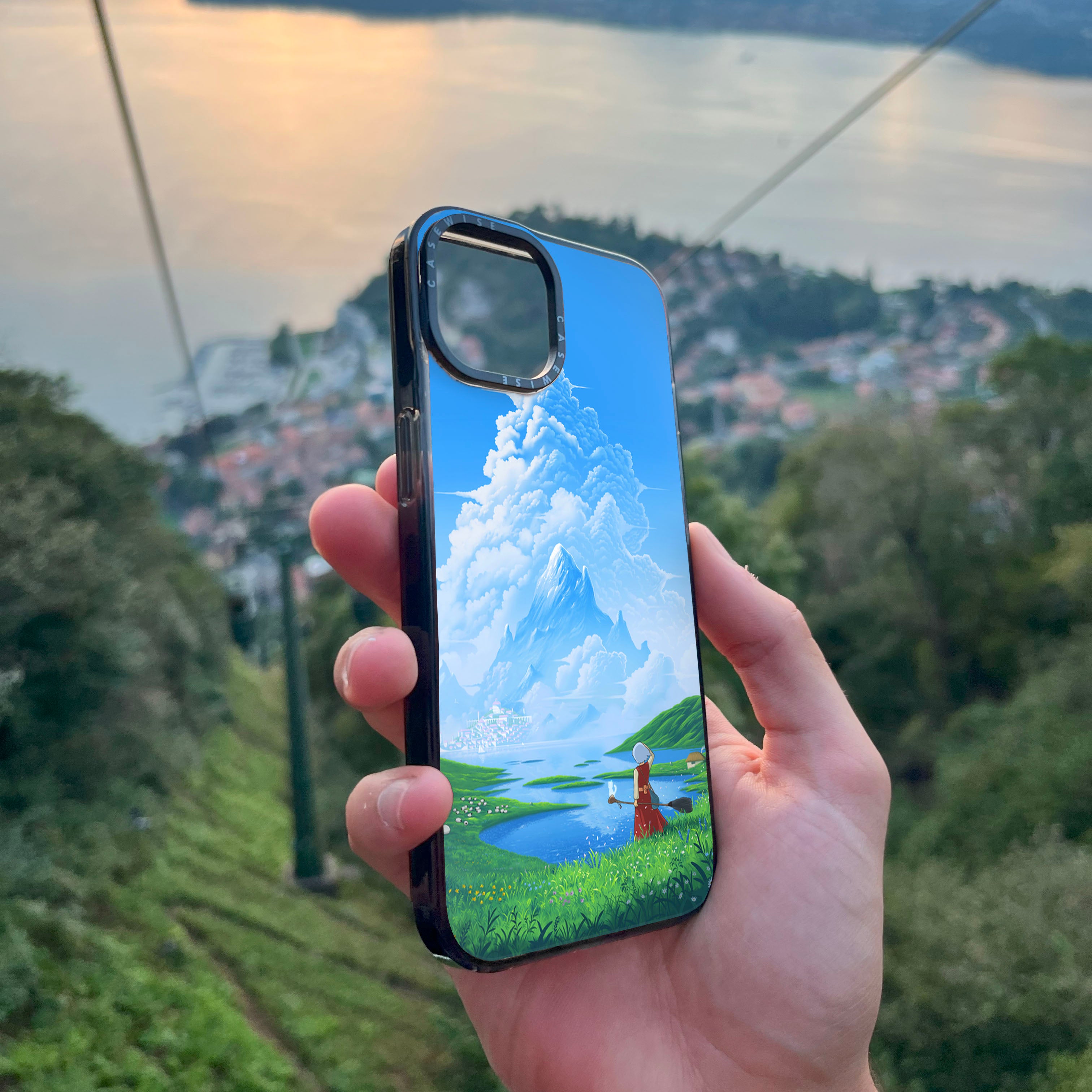 CASEWISE CASEWISE