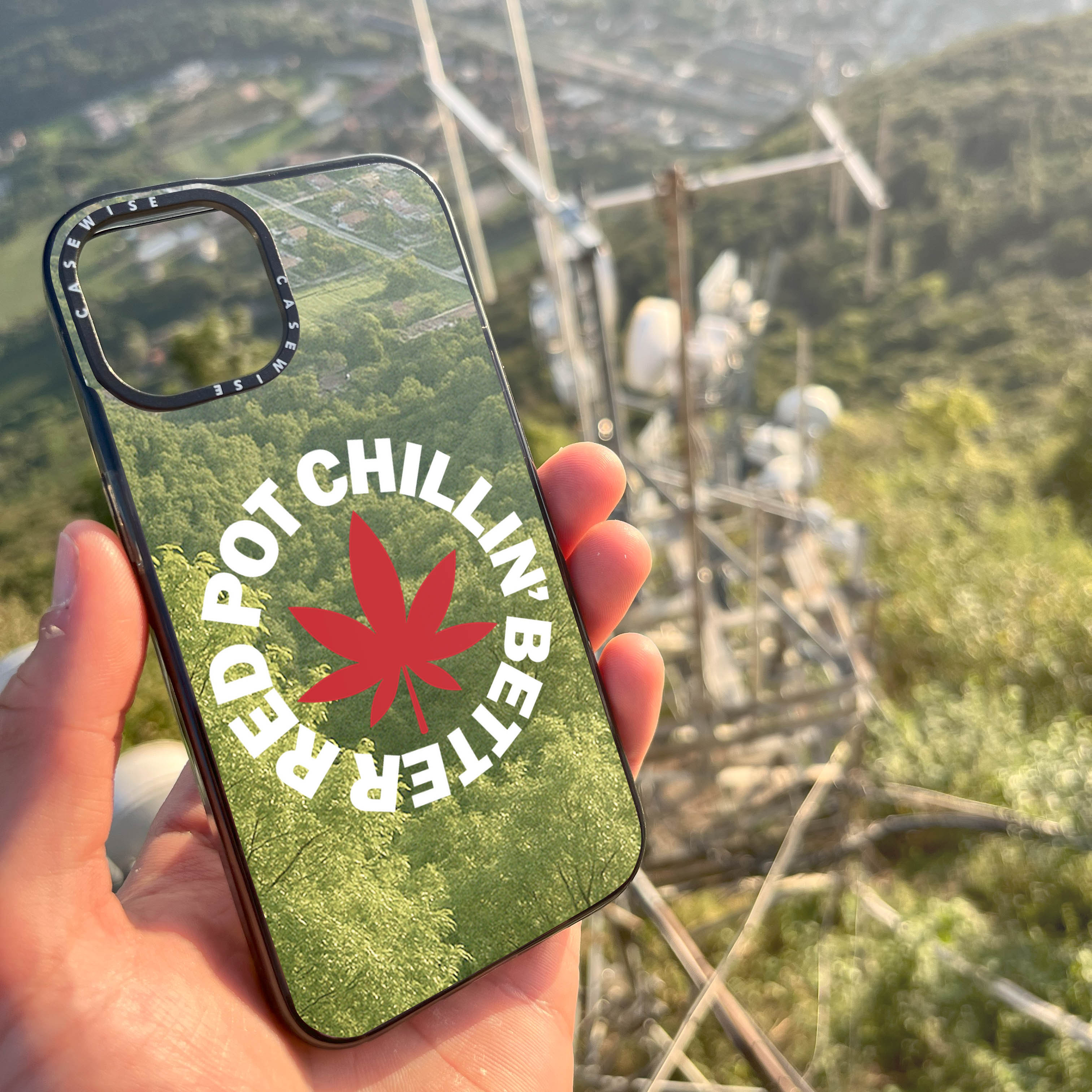 CASEWISE CASEWISE

RED POT CHILLIN' BETTER