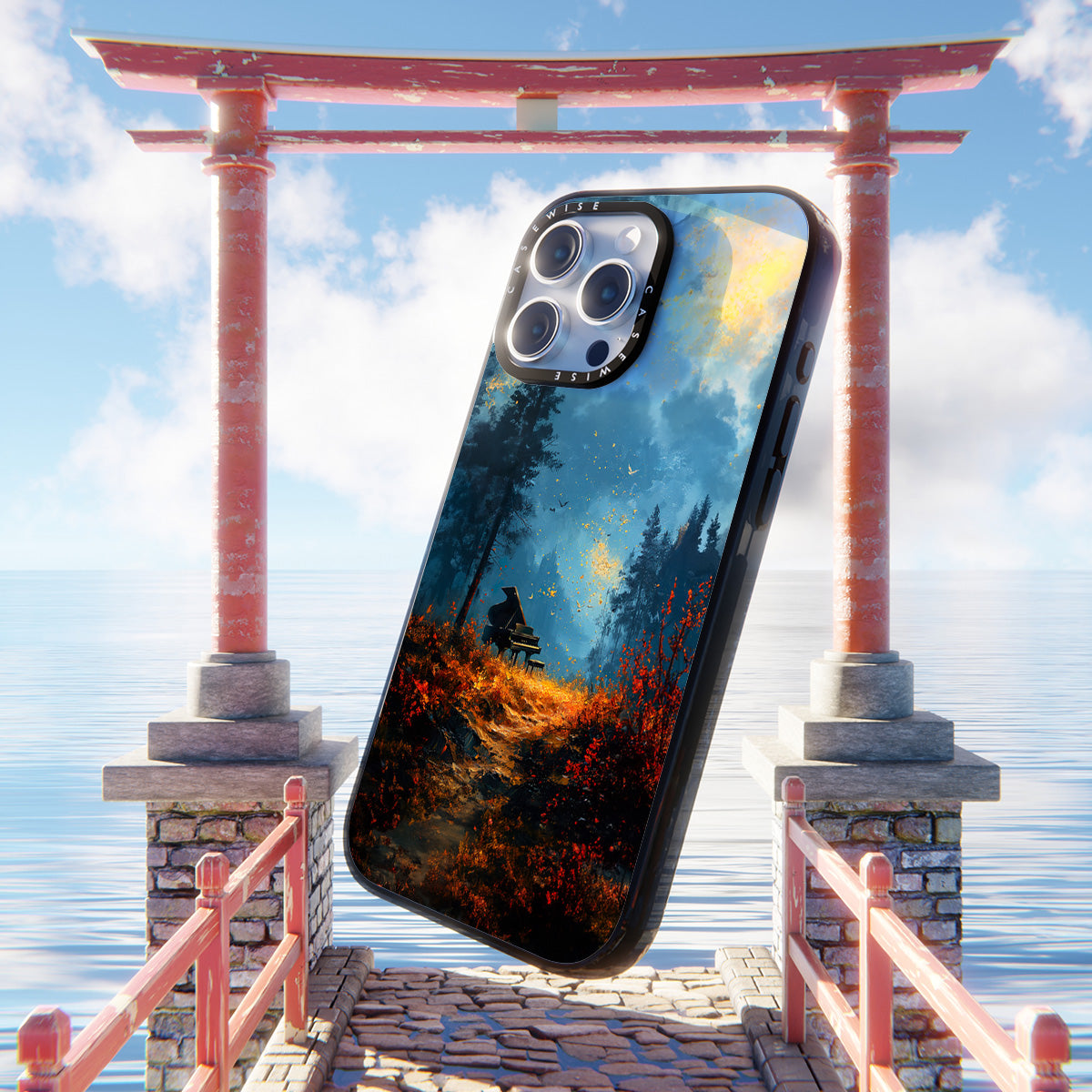 CASEWISE CASEWISE