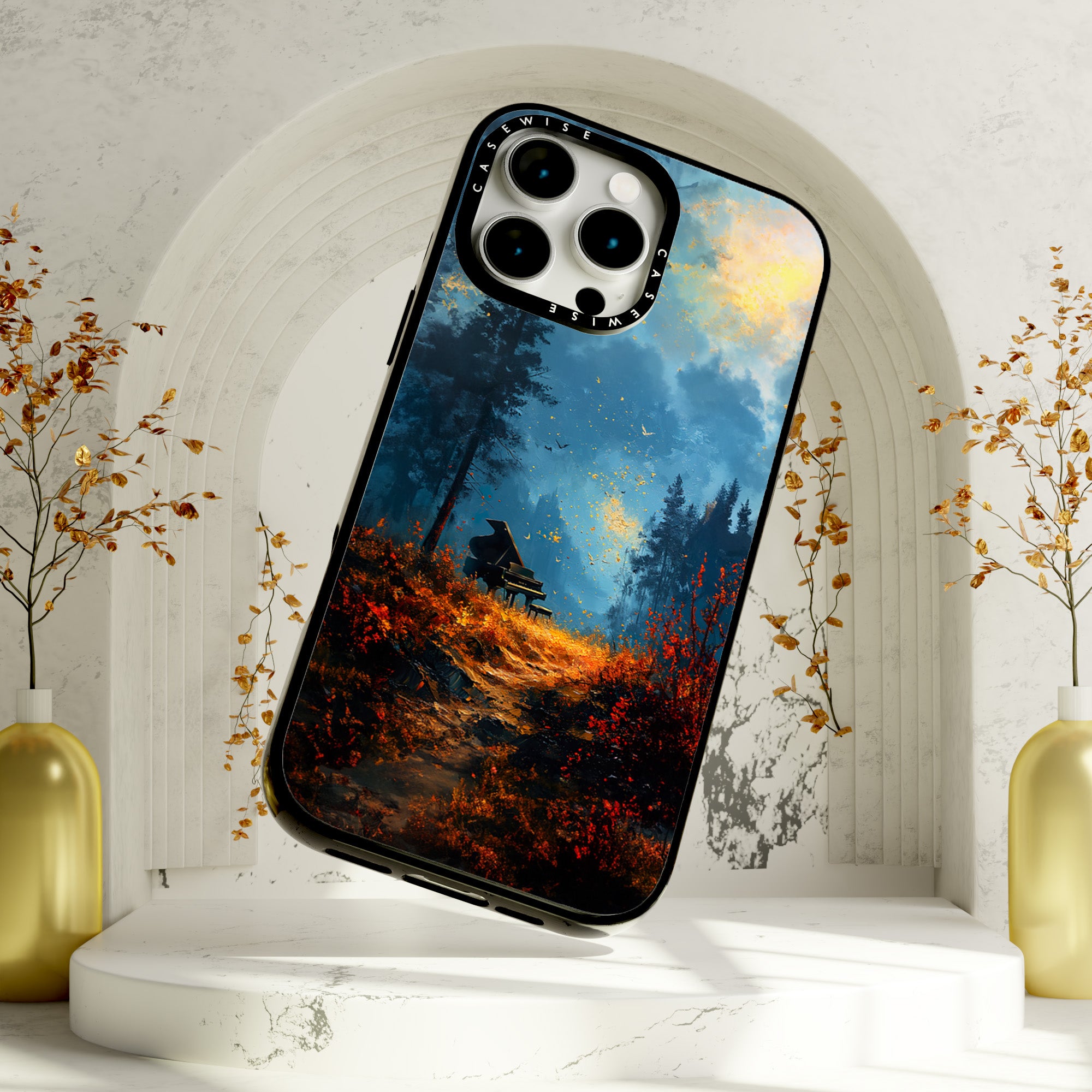 CASEWISE
CASEWISE