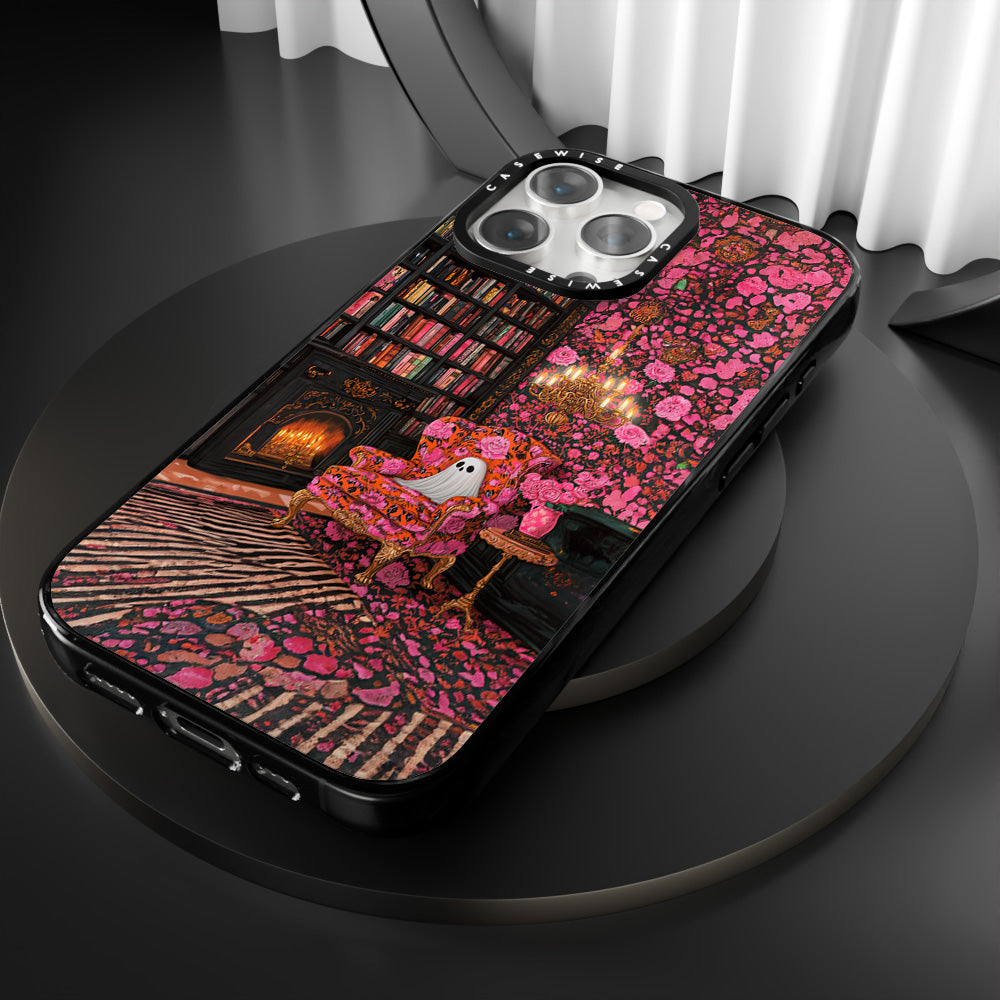 CASEWISE CASEWISE