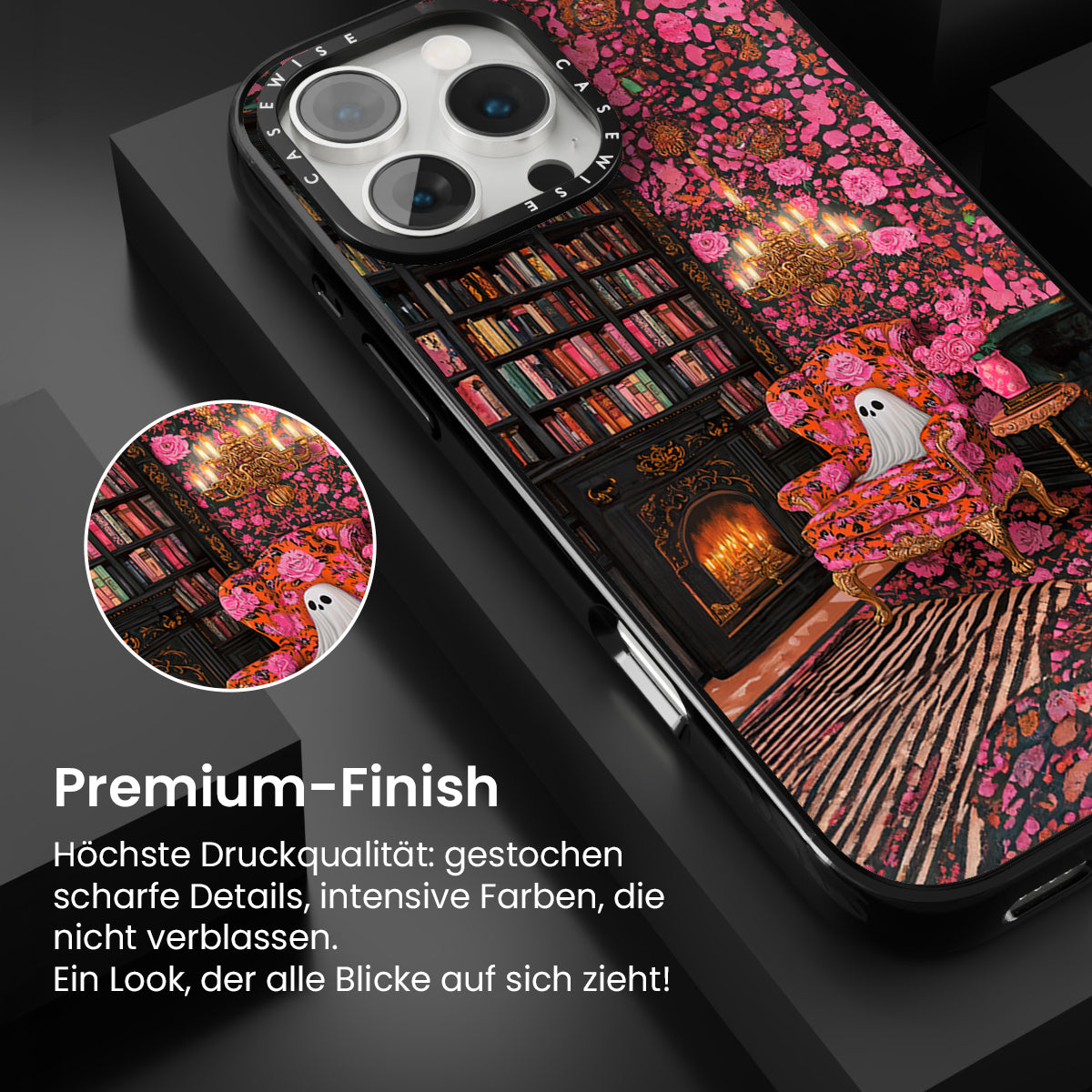 CASEWISE CASEWISE

Premium-Finish

Höchste Druckqualität: gestochen scharfe Details, intensive Farben, die nicht verblassen.
Ein Look, der alle Blicke auf sich zieht!