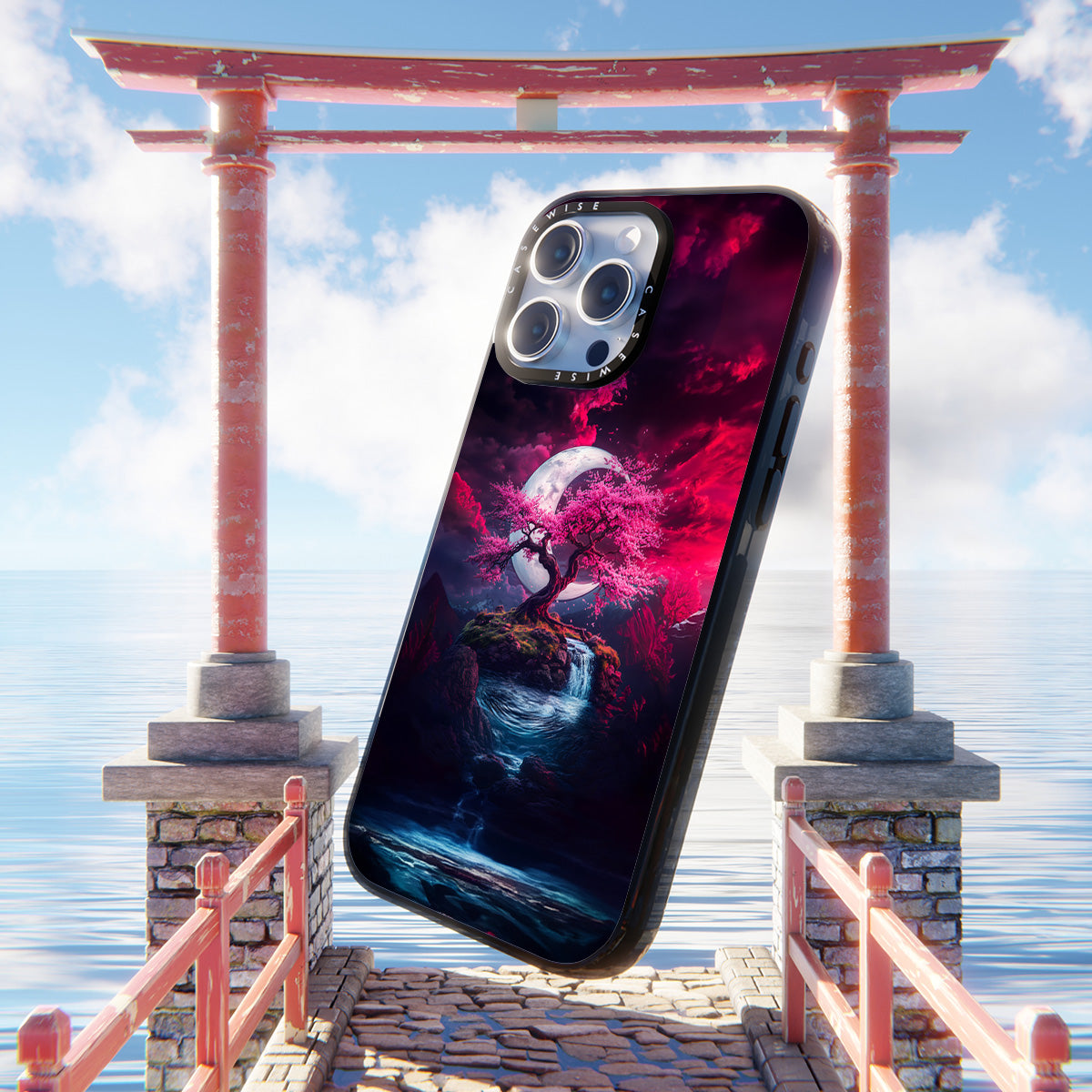 CASEWISE CASEWISE