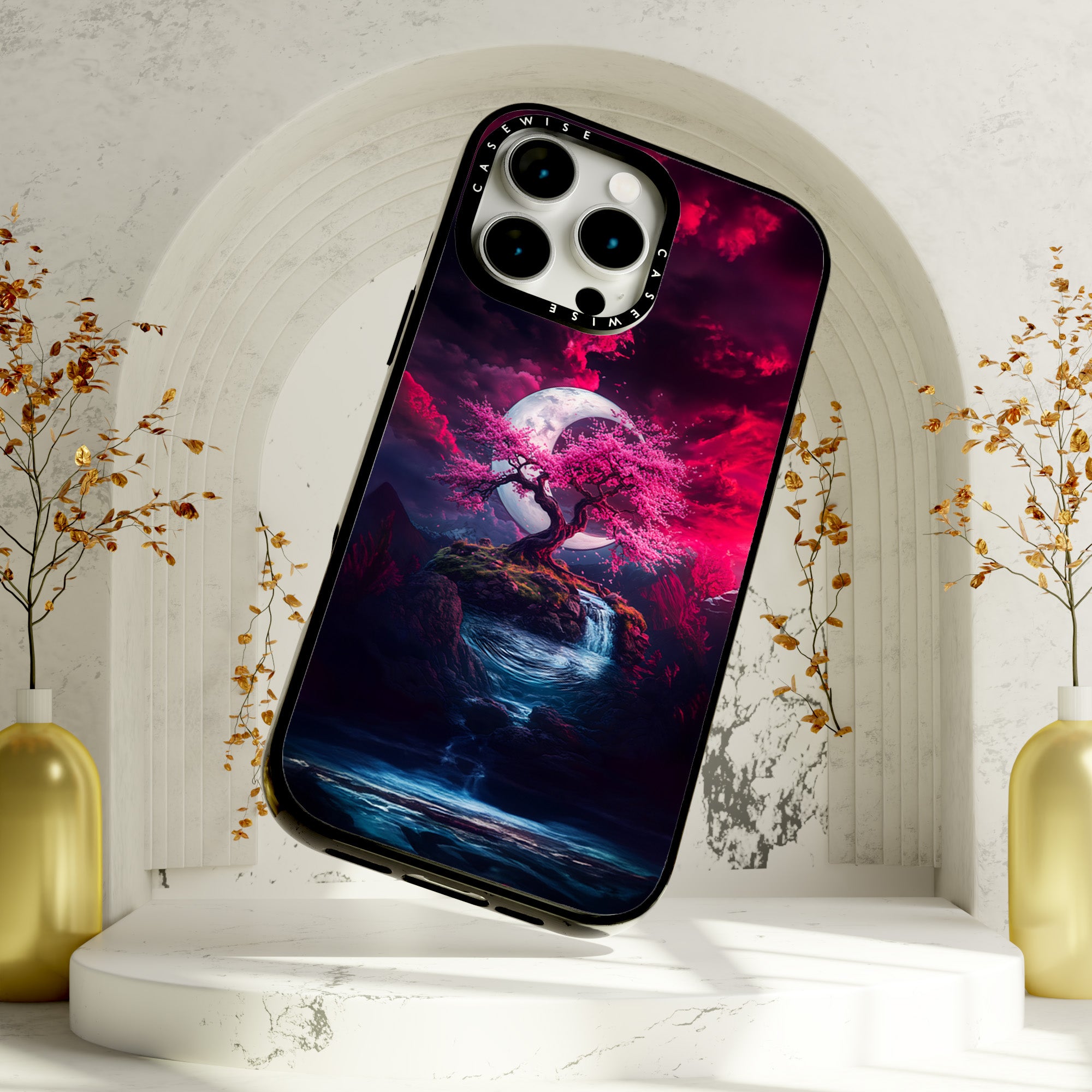 CASEWISE
CASEWISE