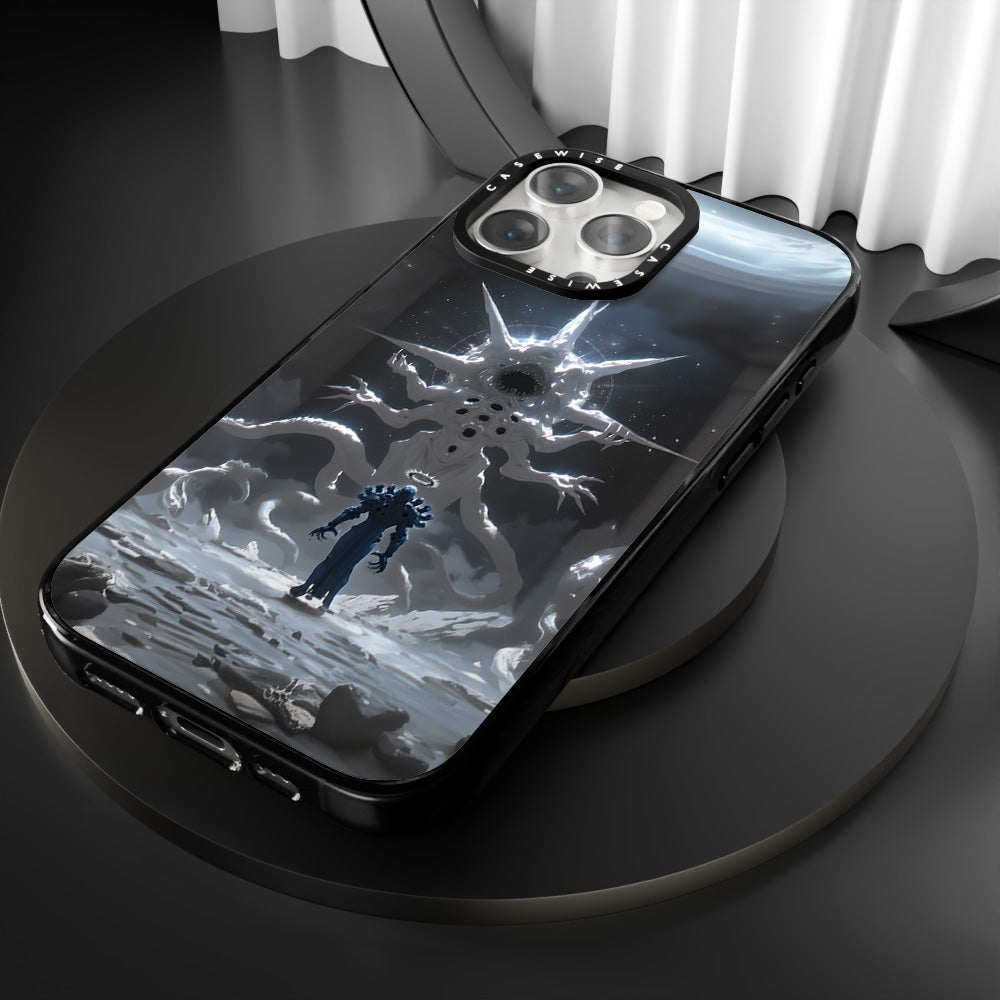 CASEWISE
CASEWISE