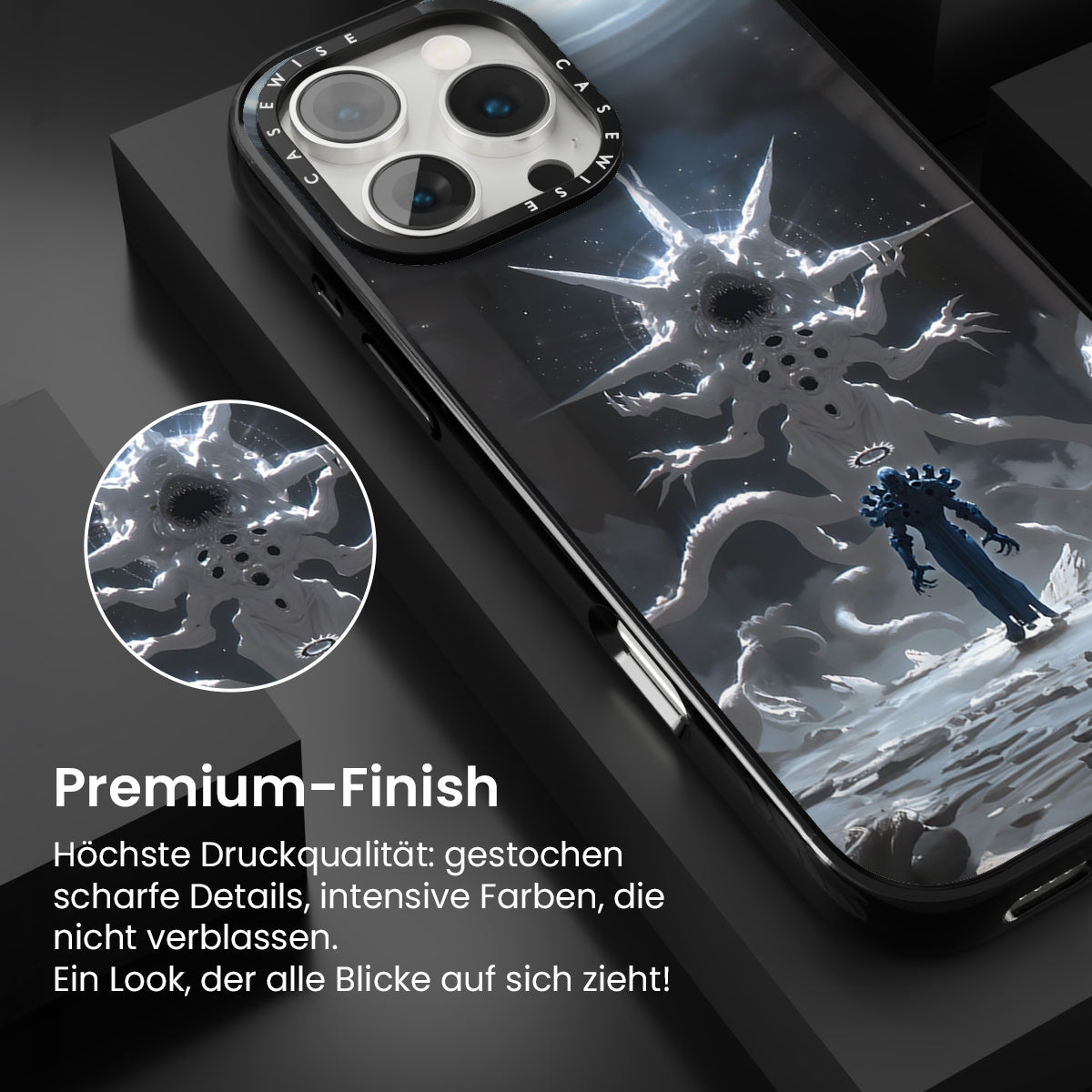 CASEWISE CASEWISE

Premium-Finish

Höchste Druckqualität: gestochen scharfe Details, intensive Farben, die nicht verblassen.
Ein Look, der alle Blicke auf sich zieht!