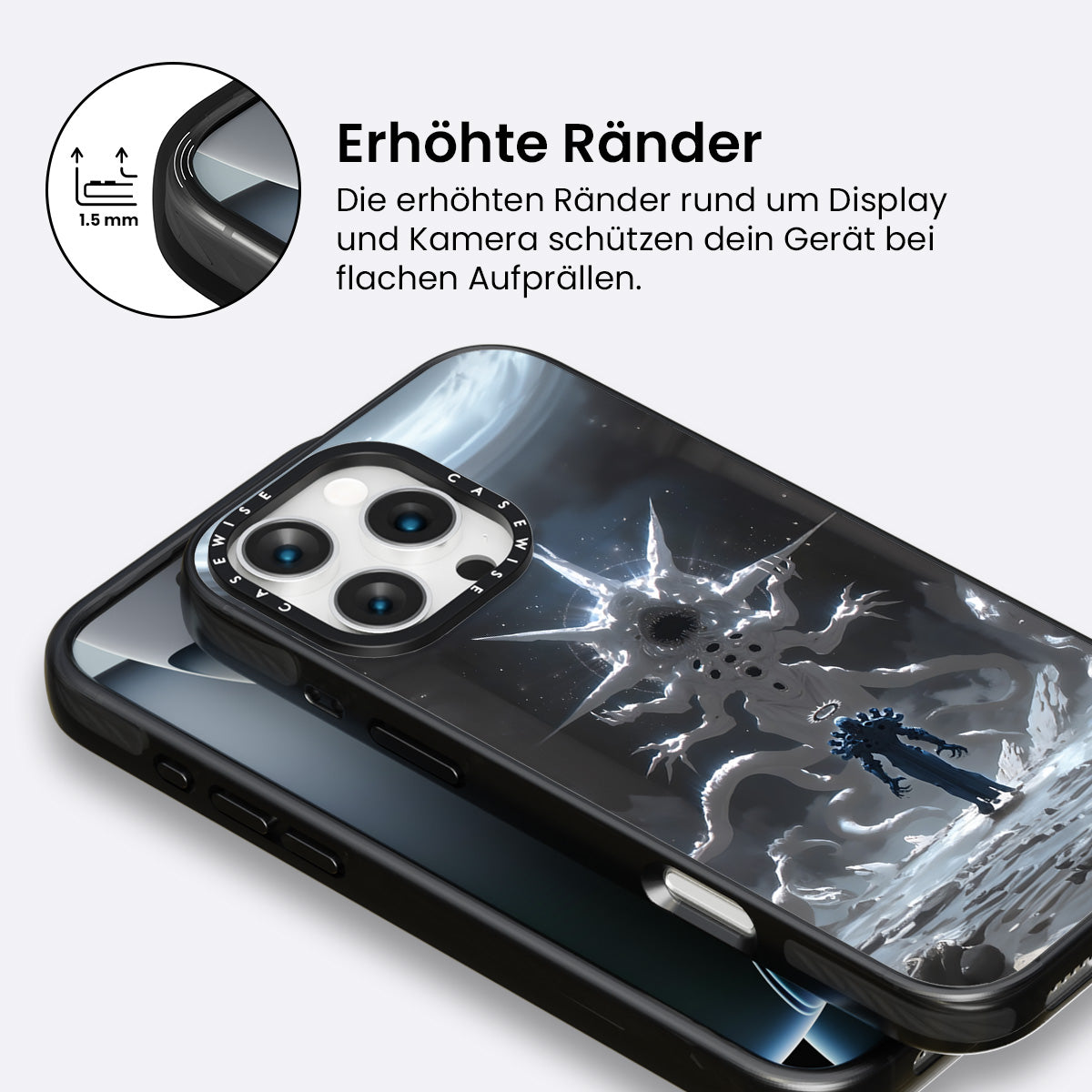 1.5 mm

Erhöhte Ränder

Die erhöhten Ränder rund um Display und Kamera schützen dein Gerät bei flachen Aufprällen.

CASEWISE CASEWISE