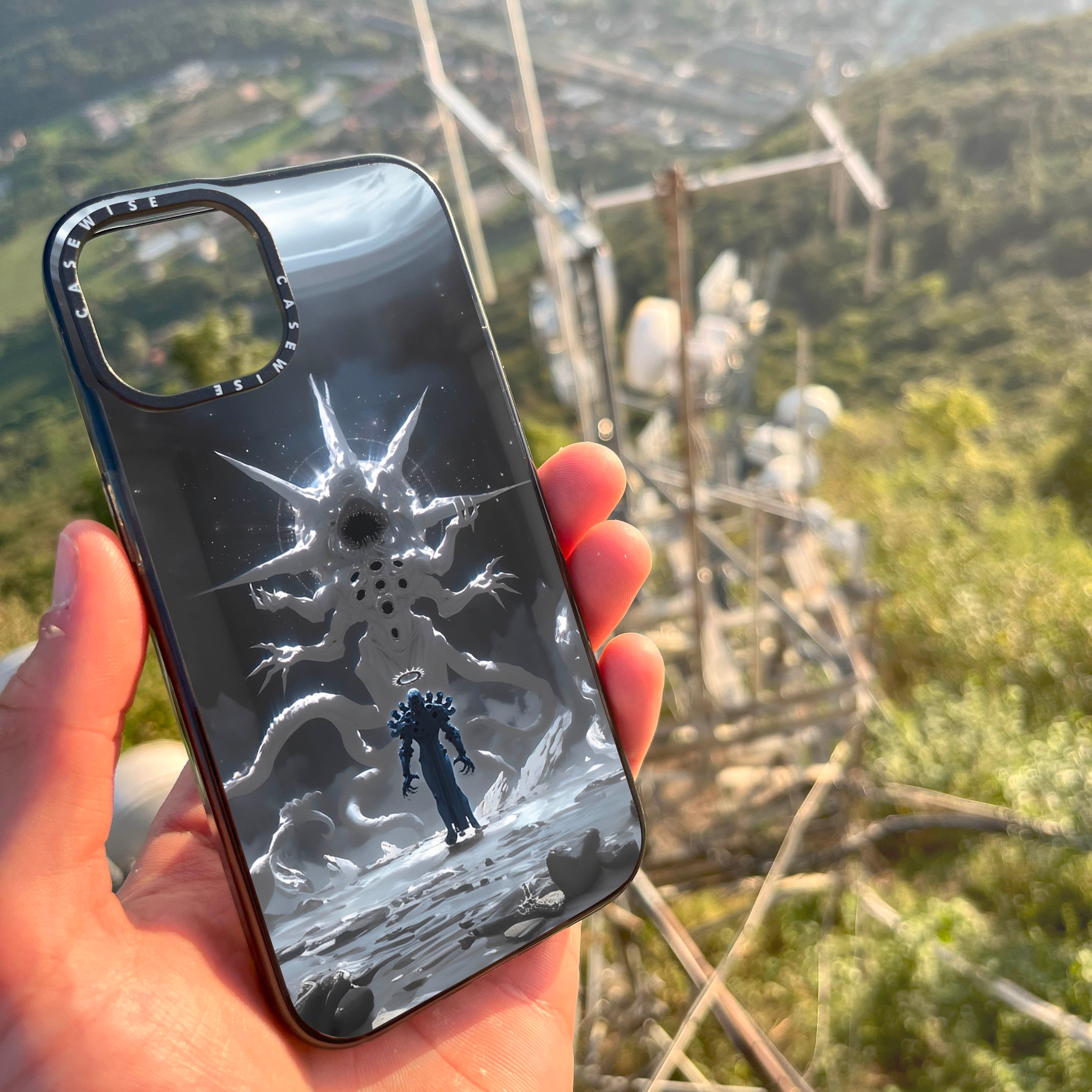 CASEWISE CASEWISE