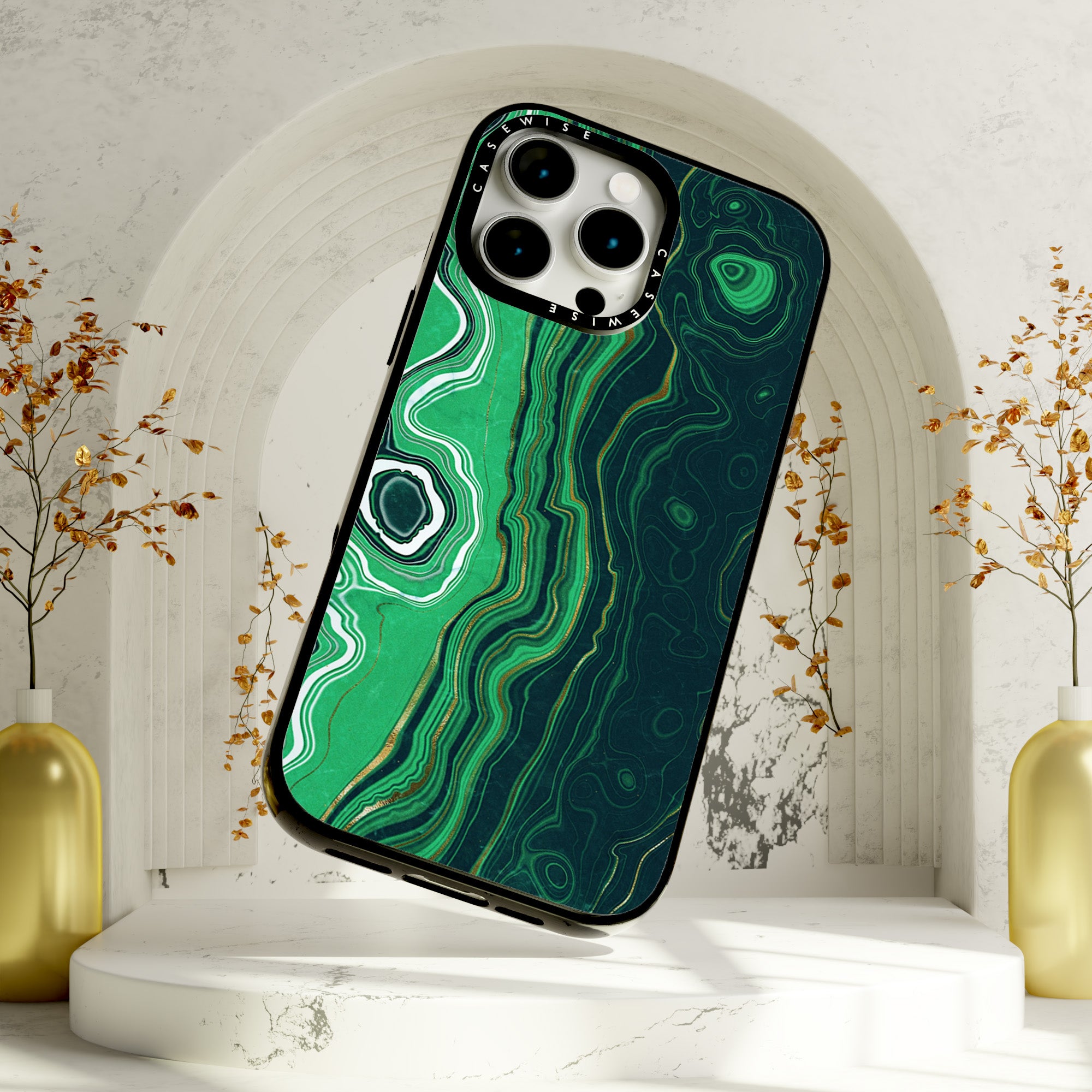 CASEWISE
CASEWISE