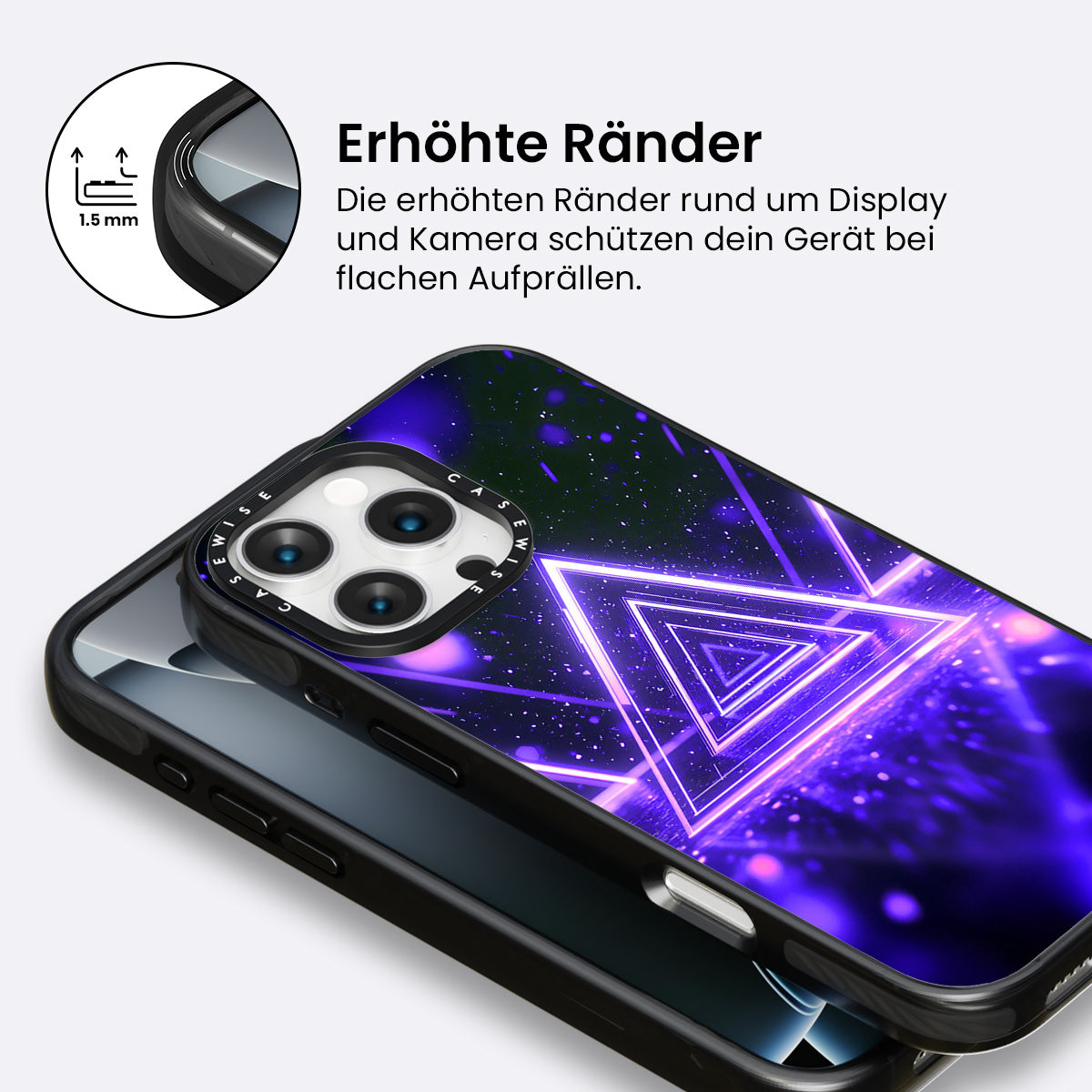 1.5 mm

Erhöhte Ränder

Die erhöhten Ränder rund um Display und Kamera schützen dein Gerät bei flachen Aufprällen.

CASEWISE CASEWISE