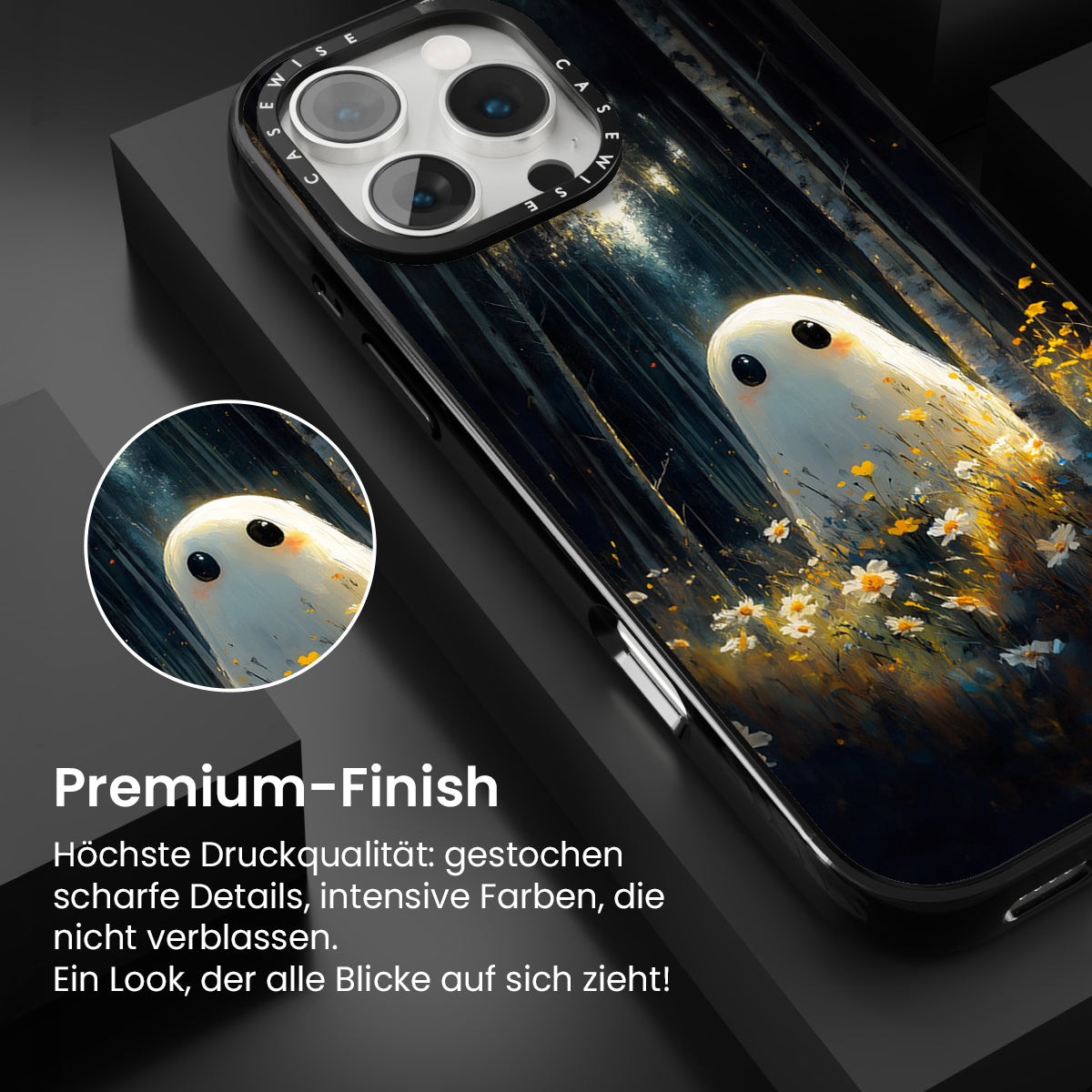 CASEWISE CASEWISE

Premium-Finish

Höchste Druckqualität: gestochen scharfe Details, intensive Farben, die nicht verblassen.
Ein Look, der alle Blicke auf sich zieht!