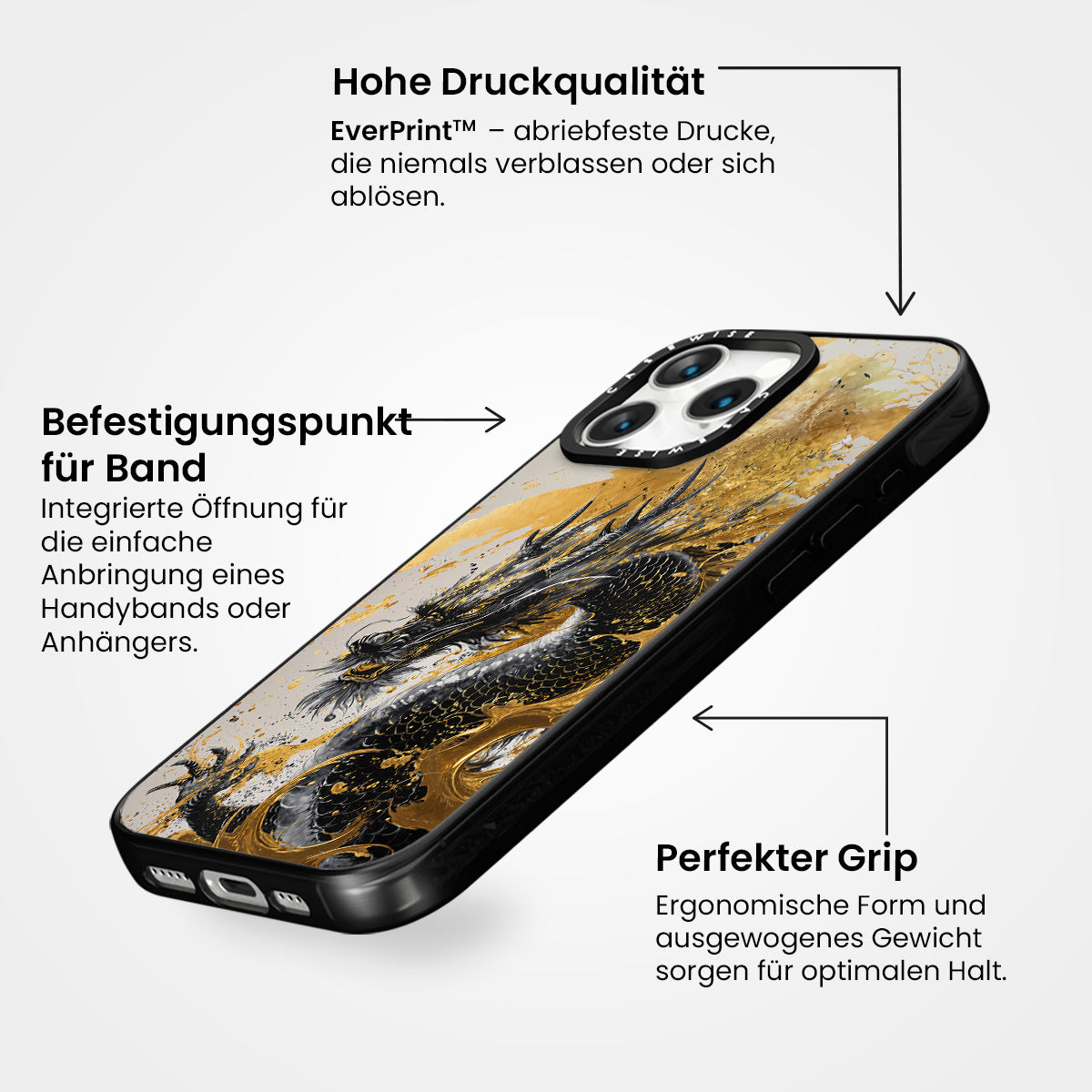 Hohe Druckqualität

EverPrint™ – abriebfeste Drucke, die niemals verblassen oder sich ablösen.

Befestigungspunkt für Band

Integrierte Öffnung für die einfache Anbringung eines Handybands oder Anhängers.

CASEWISE

CASEWISE

Perfekter Grip

Ergonomische Form und ausgewogenes Gewicht sorgen für optimalen Halt.