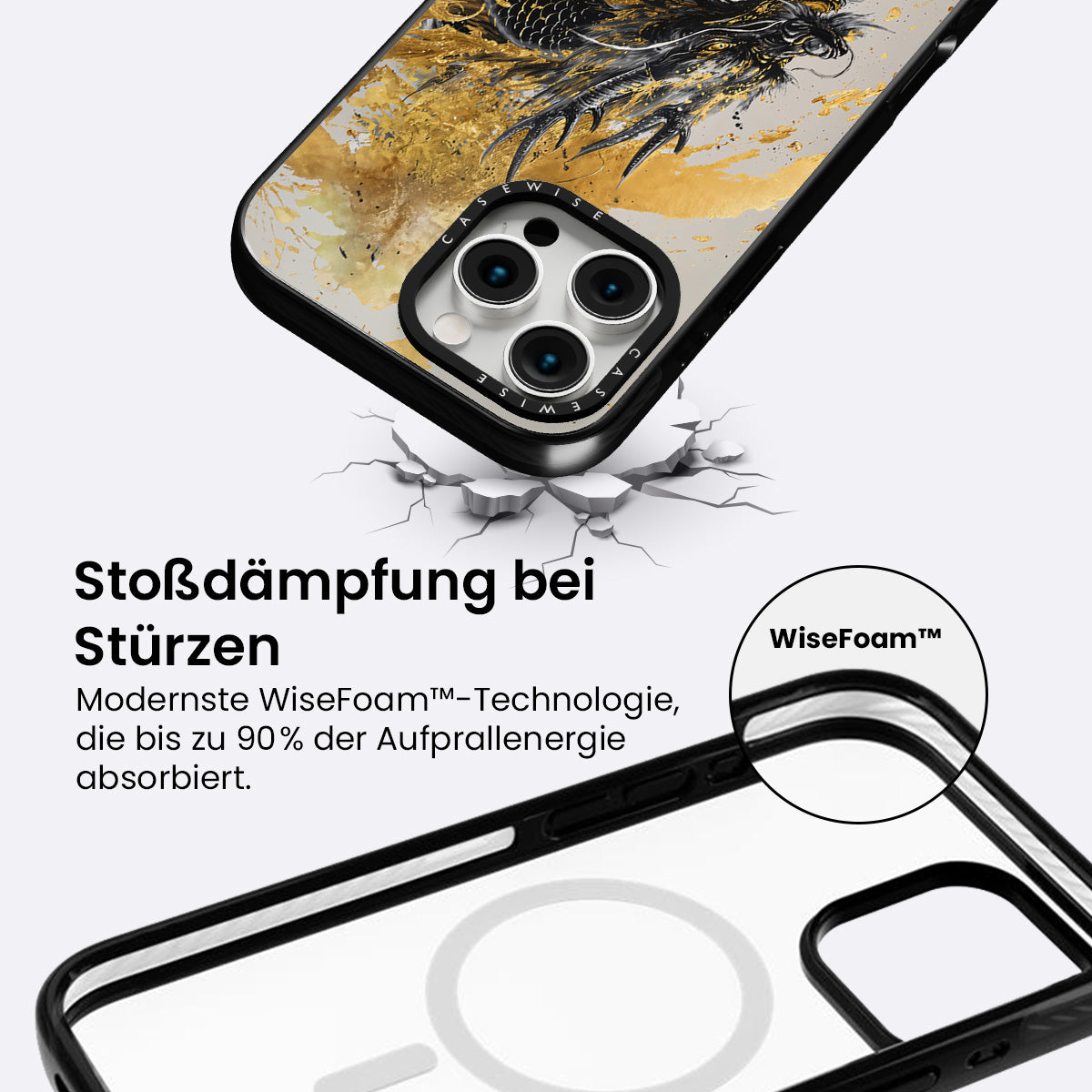 CASEWISE

CASEWISE

Stoßdämpfung bei Stürzen

Modernste WiseFoam™-Technologie, die bis zu 90% der Aufprallenergie absorbiert.

WiseFoam™