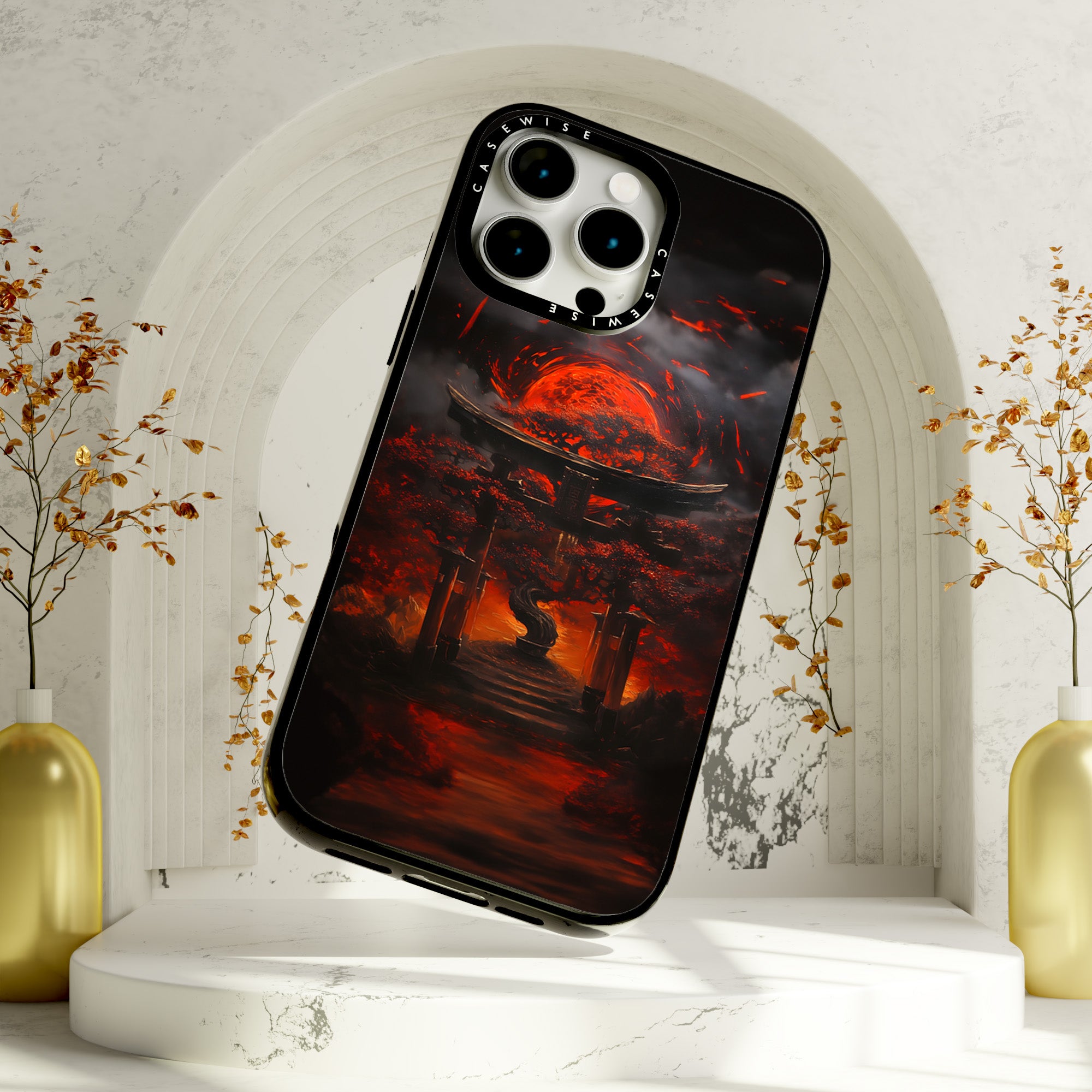 CASEWISE
CASEWISE