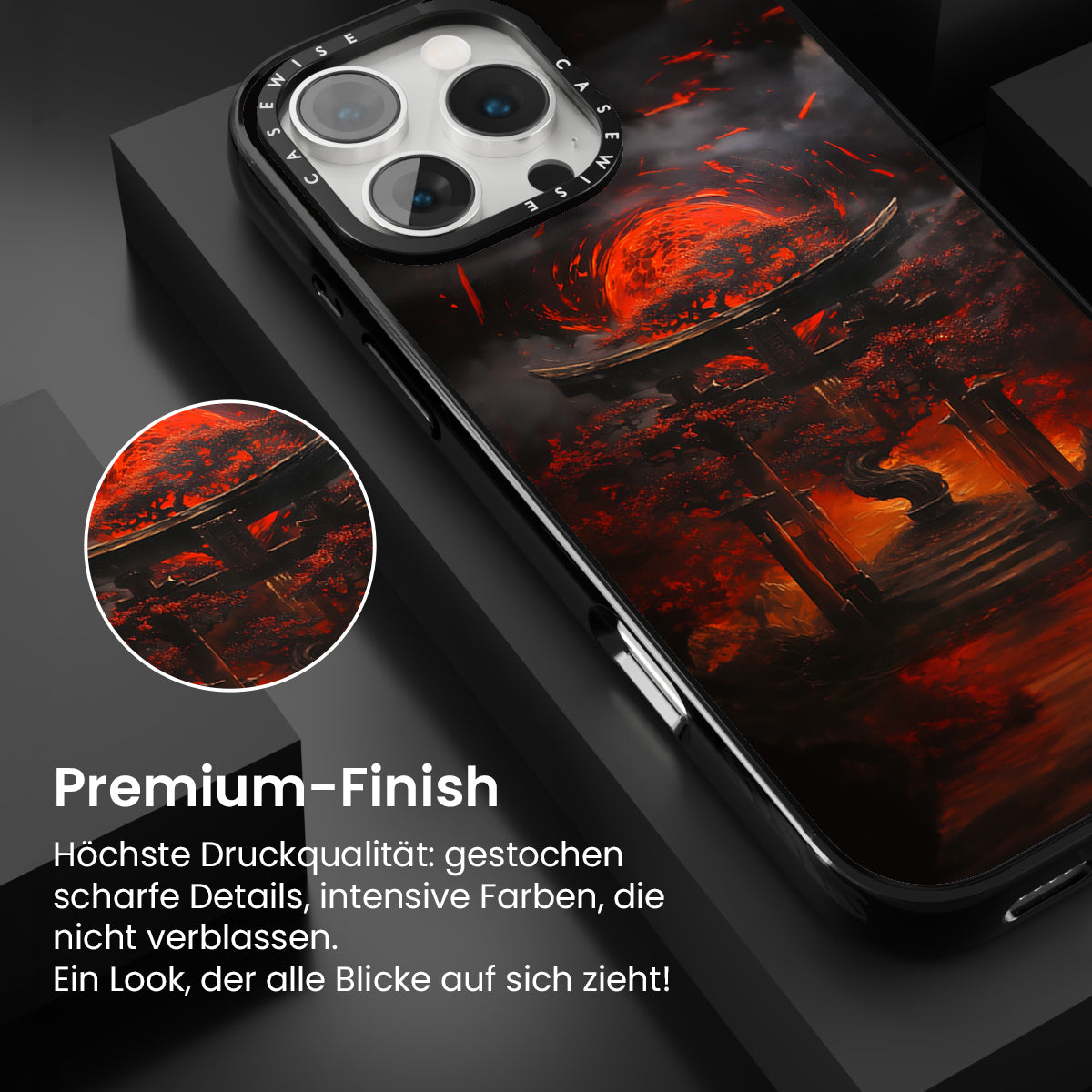 CASEWISE CASEWISE

Premium-Finish

Höchste Druckqualität: gestochen scharfe Details, intensive Farben, die nicht verblassen.
Ein Look, der alle Blicke auf sich zieht!