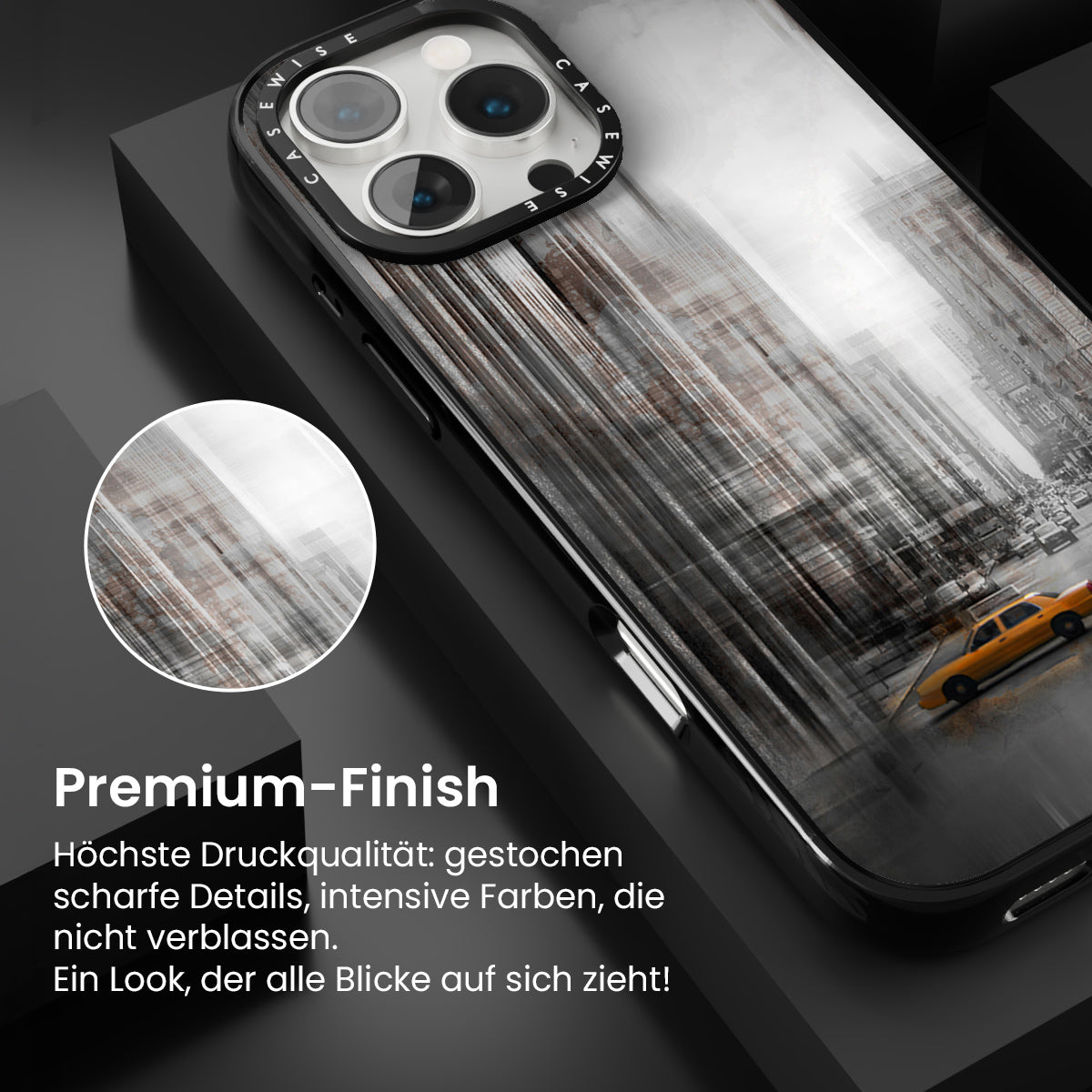 CASEWISE CASEWISE

Premium-Finish

Höchste Druckqualität: gestochen scharfe Details, intensive Farben, die nicht verblassen.
Ein Look, der alle Blicke auf sich zieht!