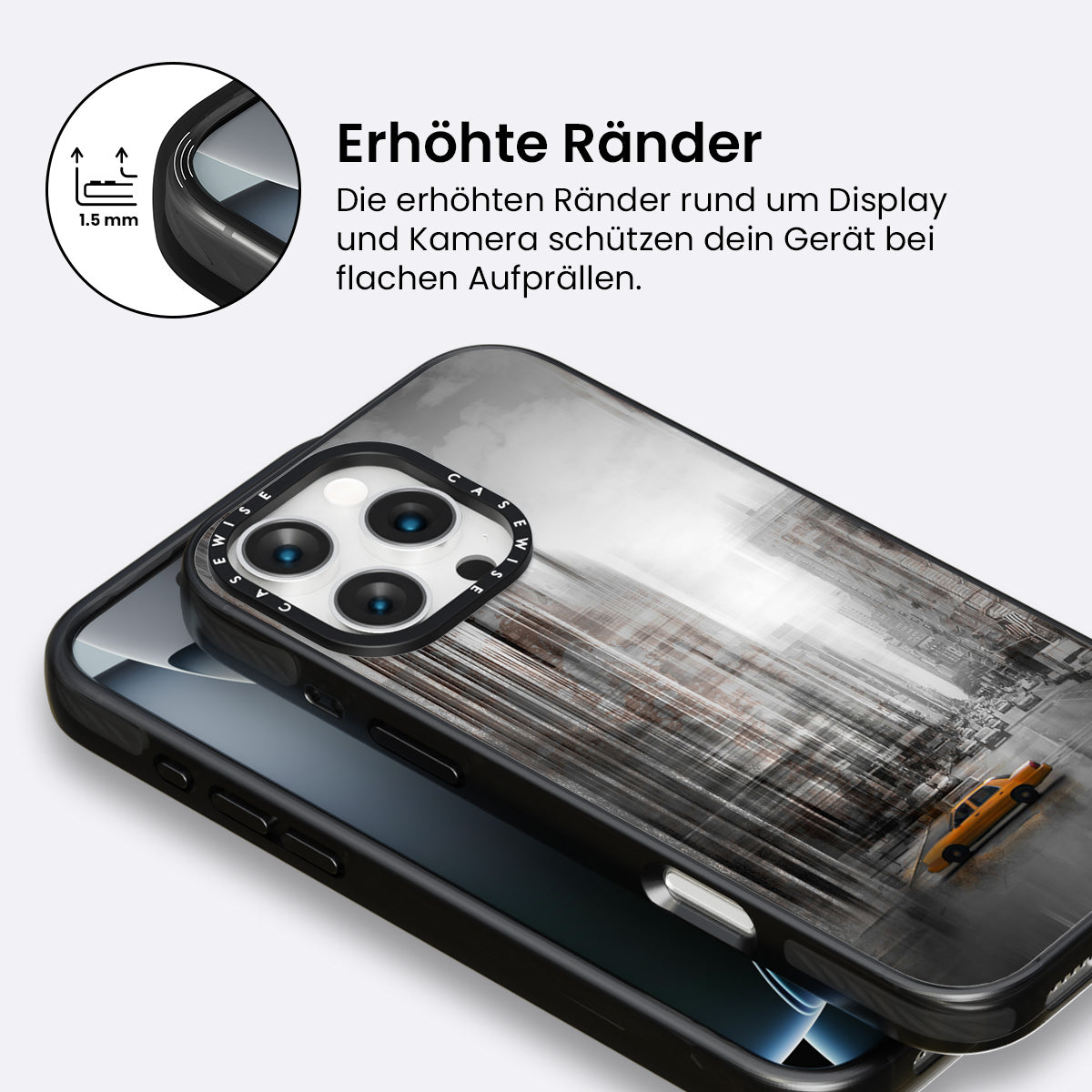 1.5 mm

Erhöhte Ränder

Die erhöhten Ränder rund um Display und Kamera schützen dein Gerät bei flachen Aufprällen.

CASEWISE CASEWISE