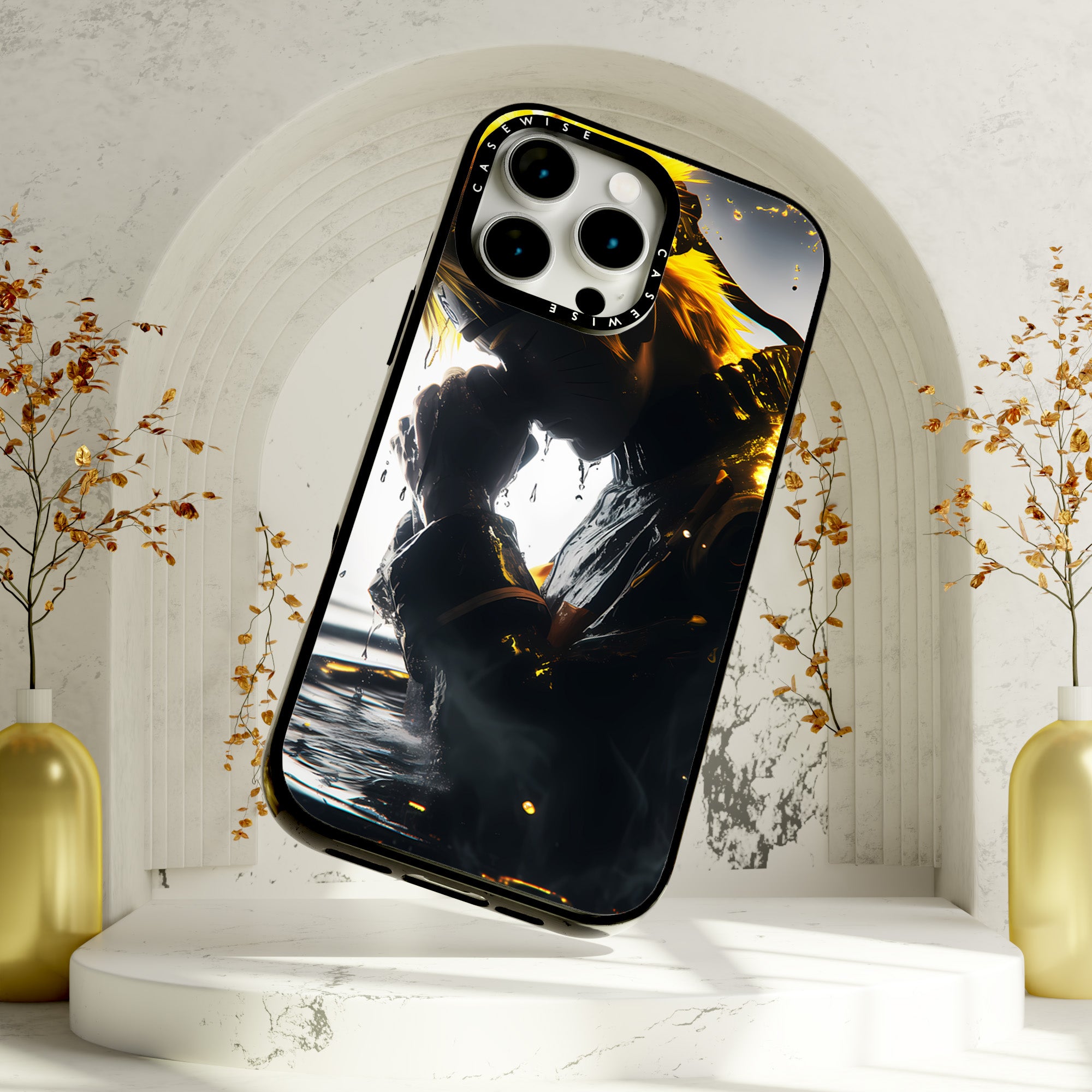 CASEWISE CASEWISE