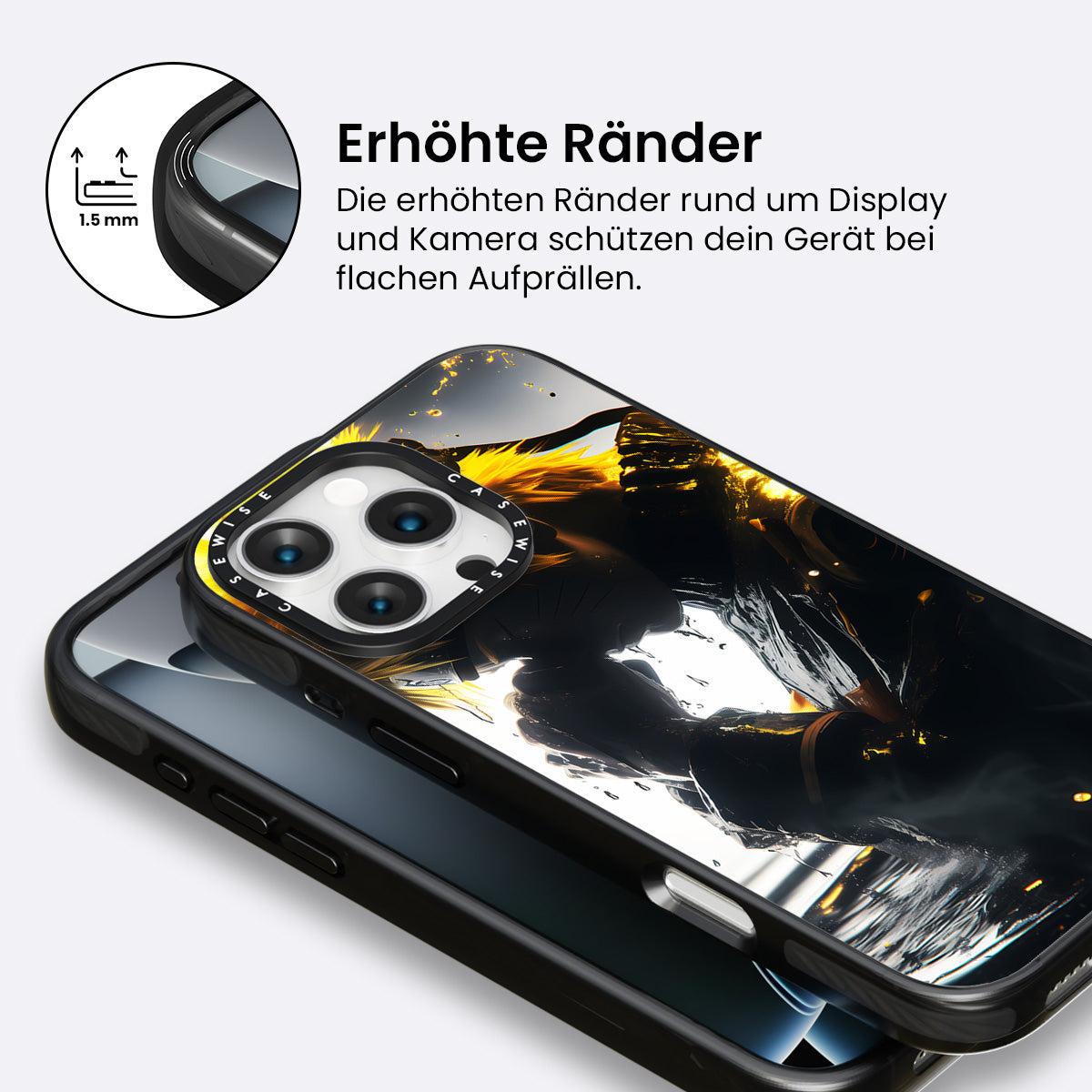 1.5 mm

Erhöhte Ränder

Die erhöhten Ränder rund um Display und Kamera schützen dein Gerät bei flachen Aufprällen.

CASEWISE CASEWISE