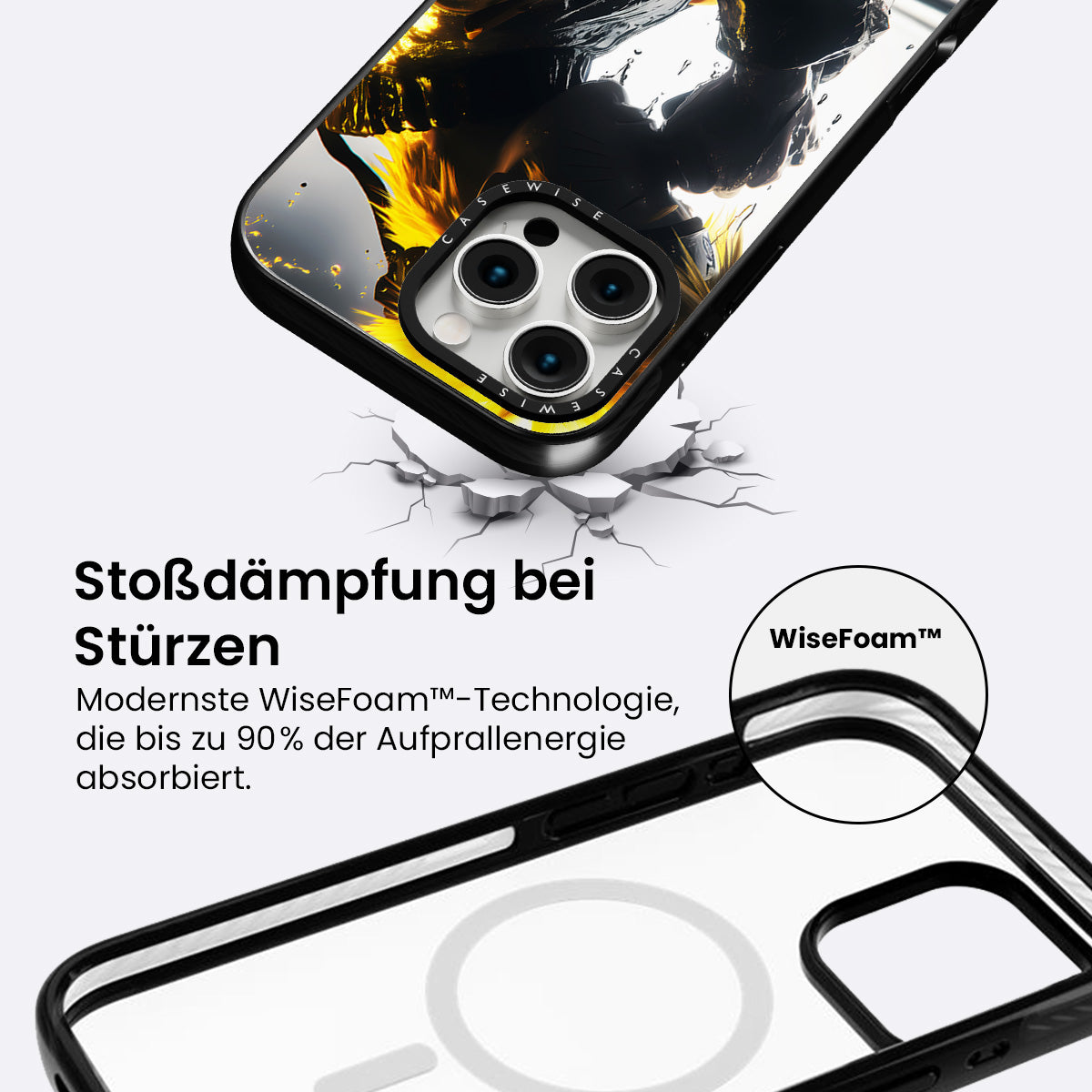 CASEWISE

CASEWISE

Stoßdämpfung bei Stürzen

Modernste WiseFoam™-Technologie, die bis zu 90% der Aufprallenergie absorbiert.

WiseFoam™