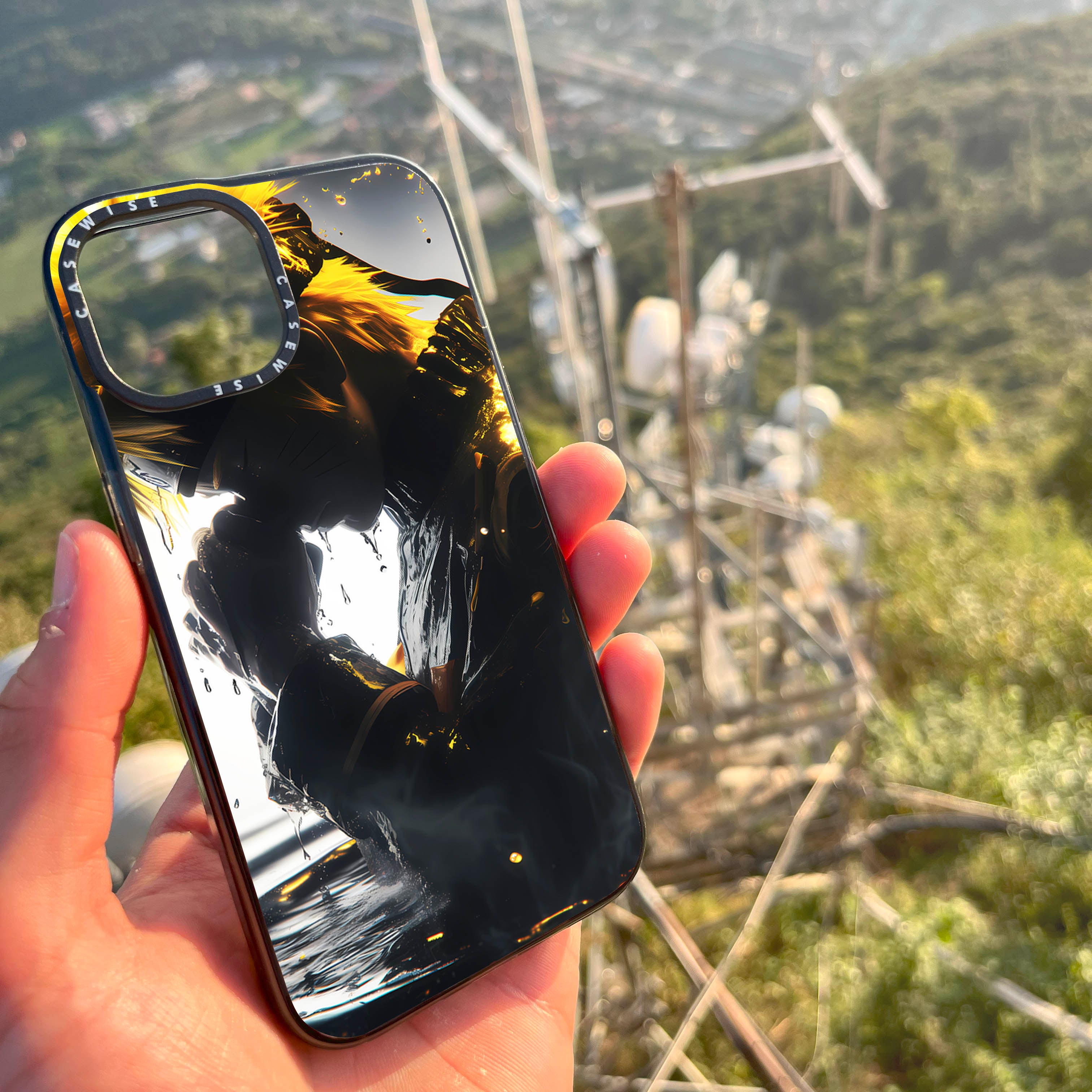 CASEWISE CASEWISE