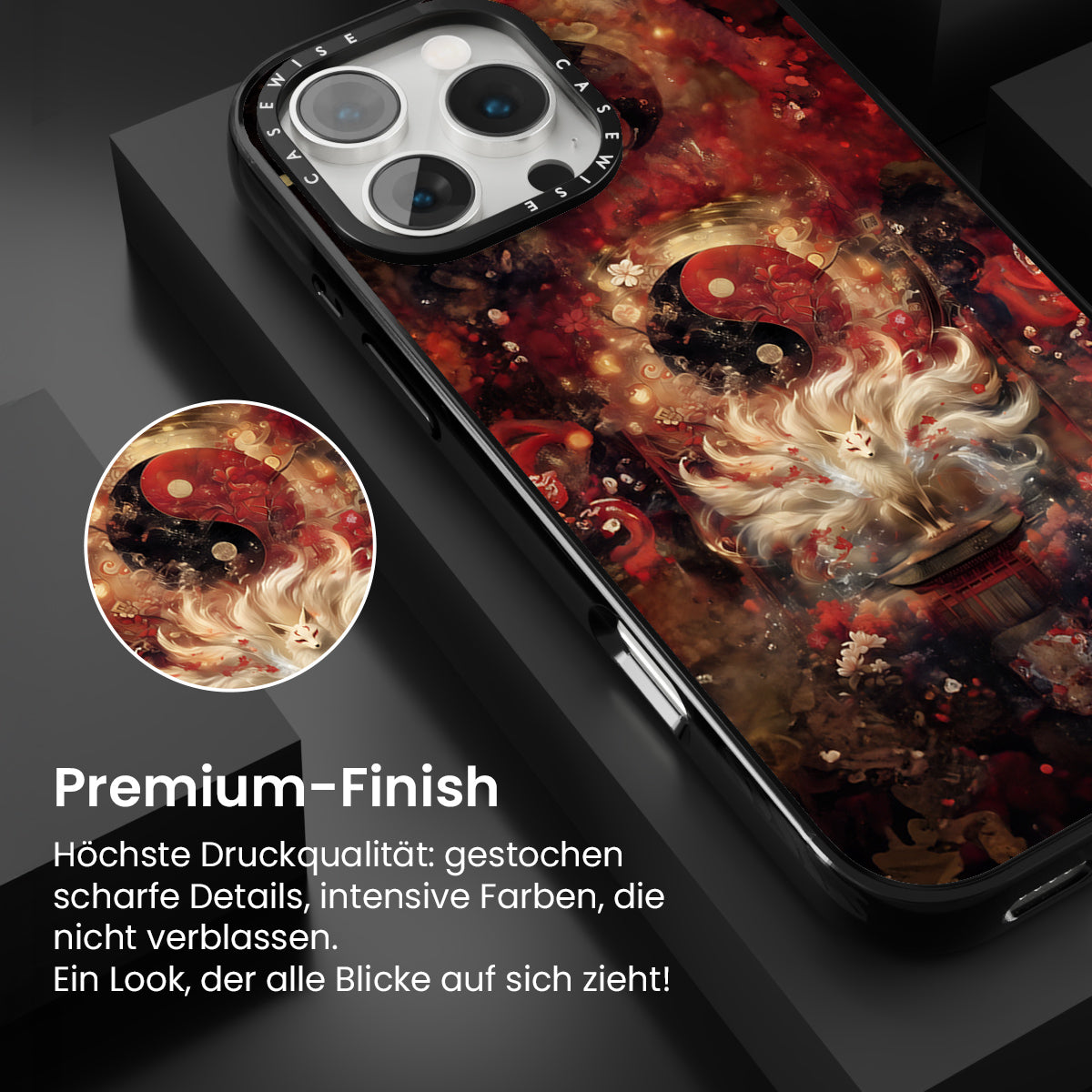 CASEWISE CASEWISE

Premium-Finish

Höchste Druckqualität: gestochen scharfe Details, intensive Farben, die nicht verblassen.
Ein Look, der alle Blicke auf sich zieht!