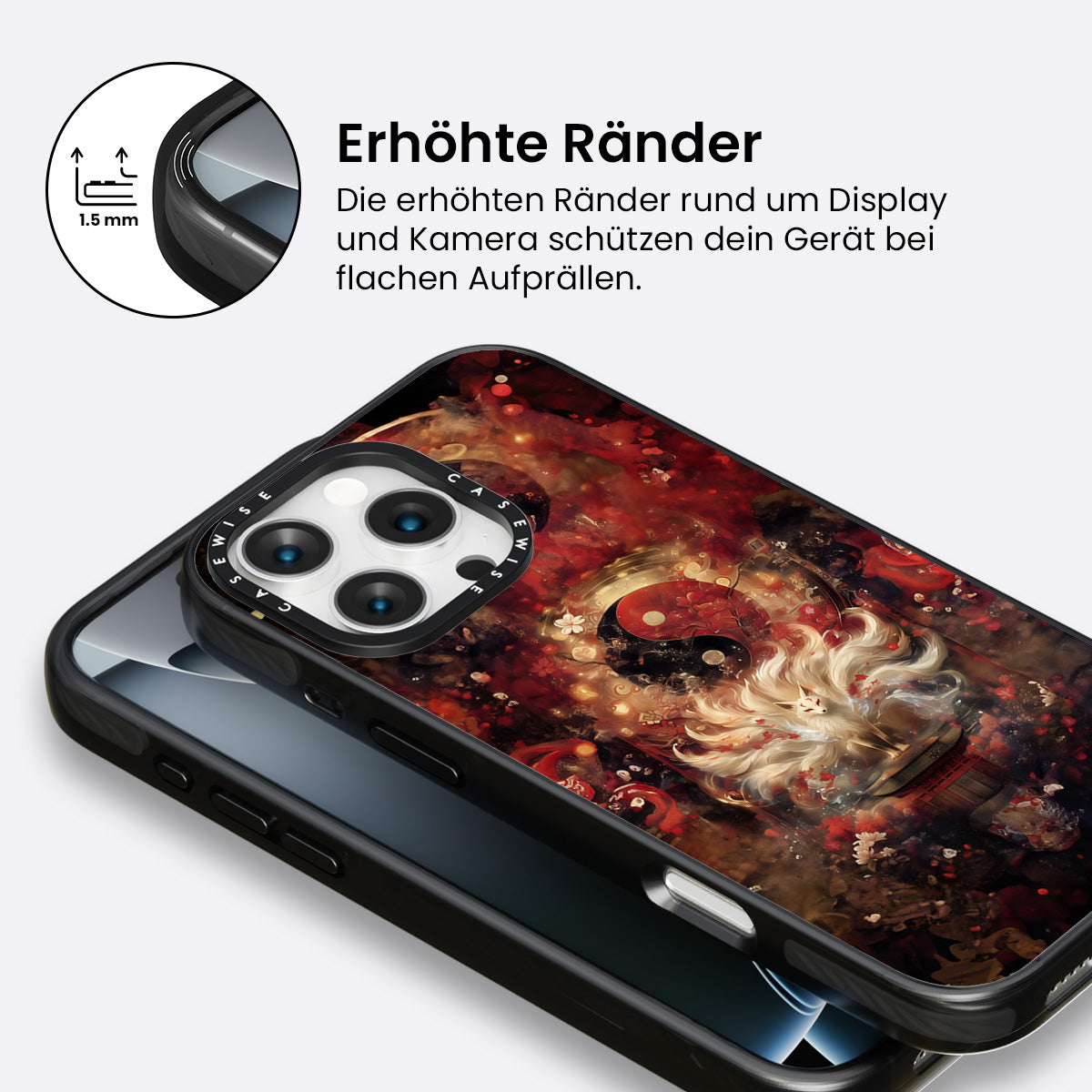 1.5 mm

Erhöhte Ränder

Die erhöhten Ränder rund um Display und Kamera schützen dein Gerät bei flachen Aufprällen.

CASEWISE CASEWISE