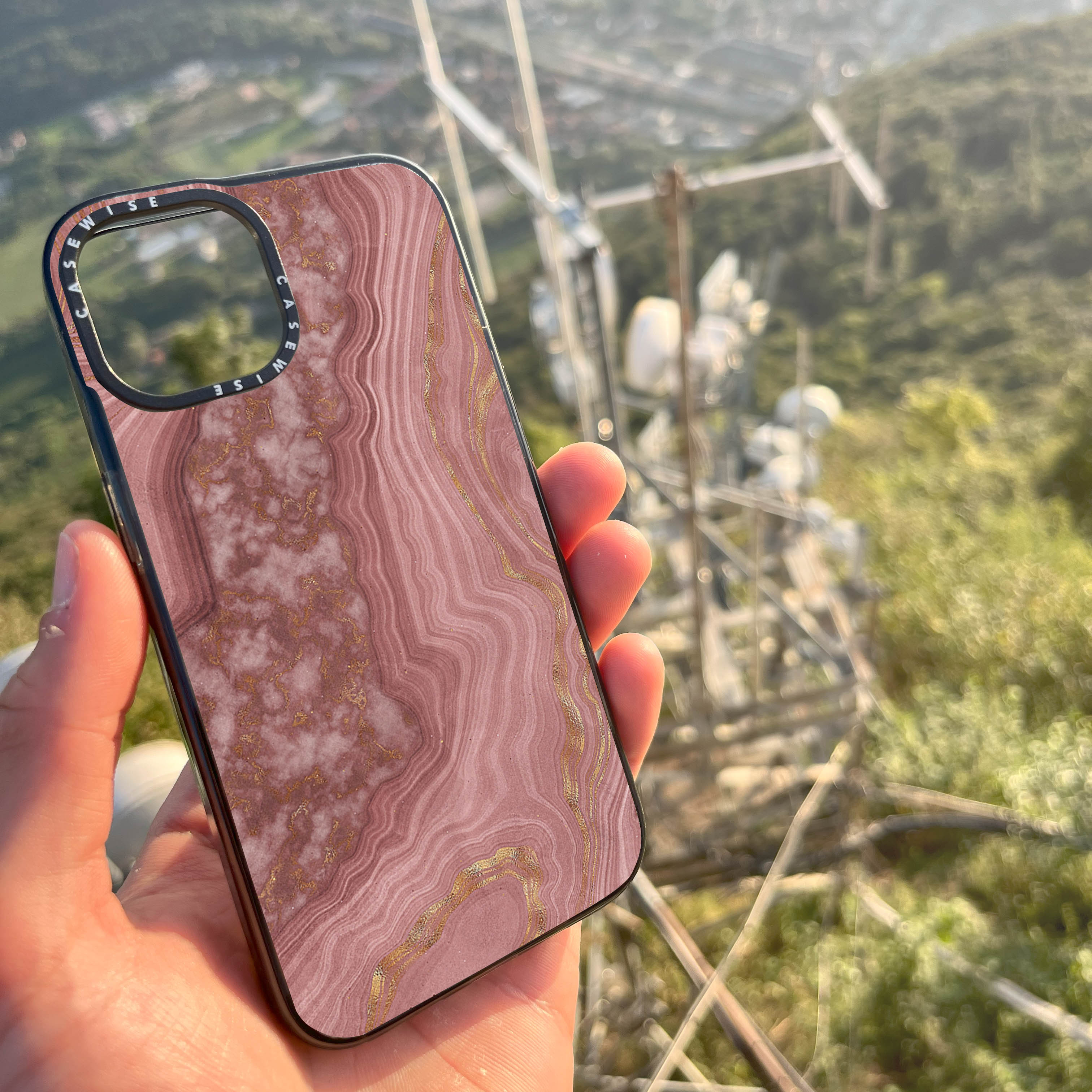 CASEWISE CASEWISE