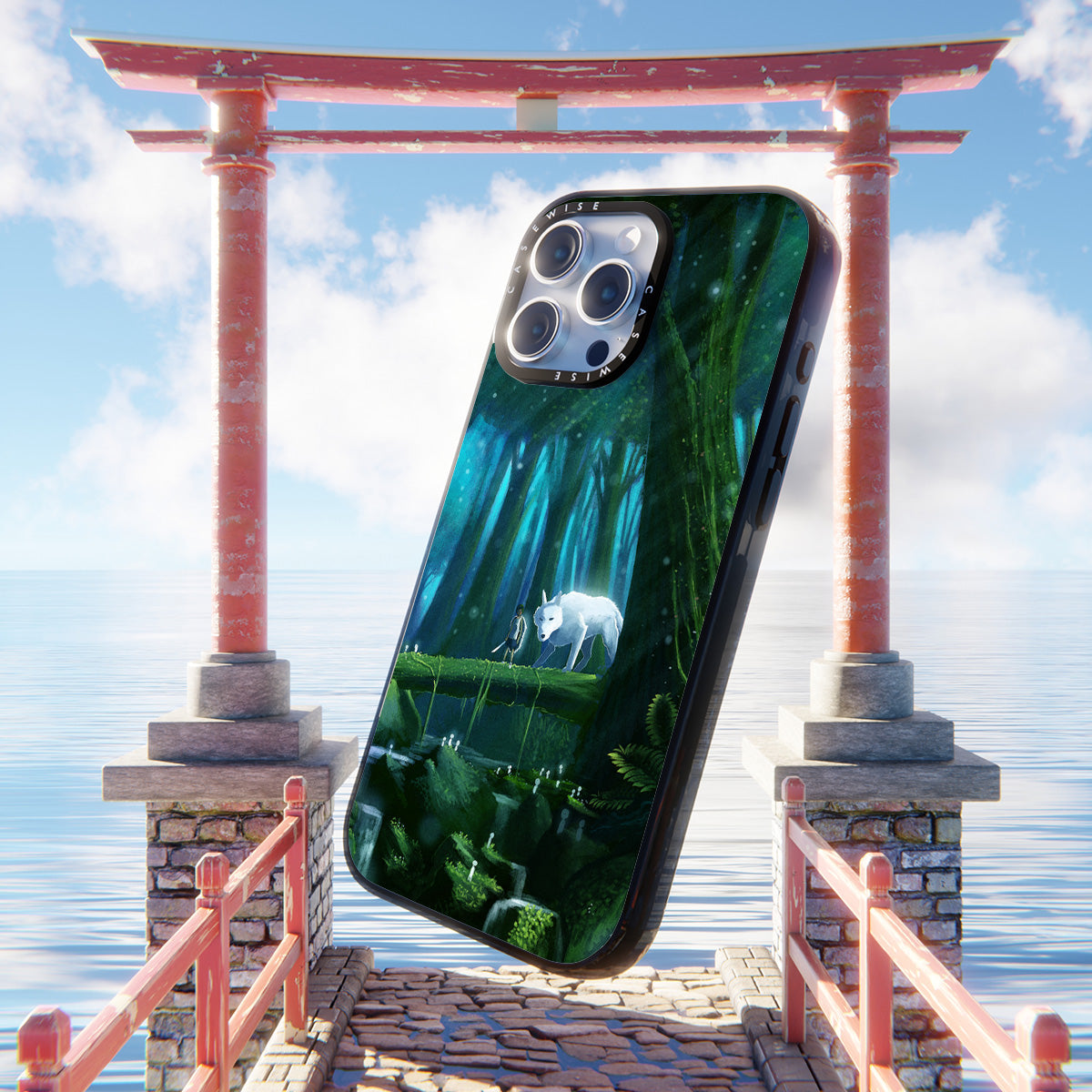 CASEWISE CASEWISE