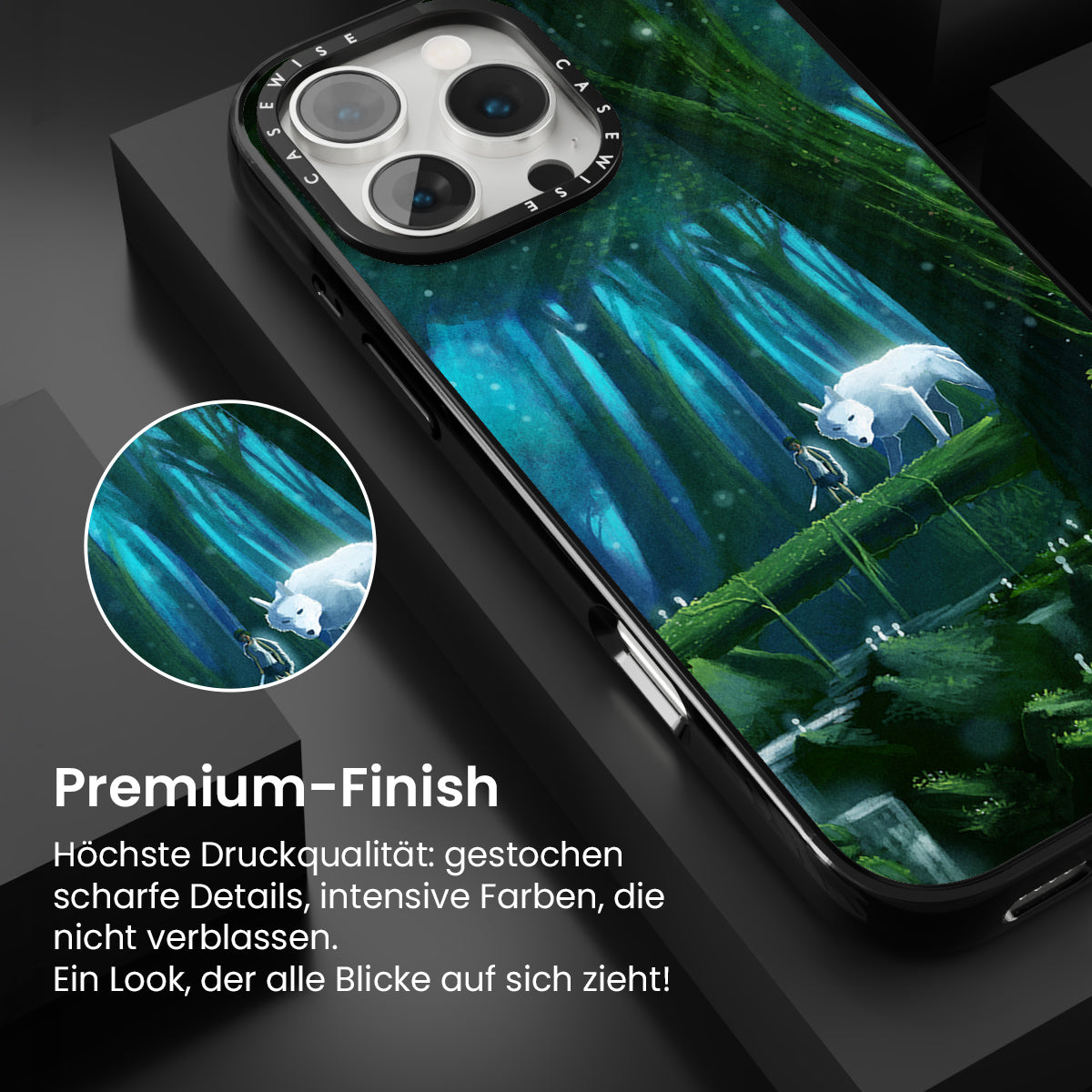 CASEWISE CASEWISE

Premium-Finish

Höchste Druckqualität: gestochen scharfe Details, intensive Farben, die nicht verblassen.
Ein Look, der alle Blicke auf sich zieht!