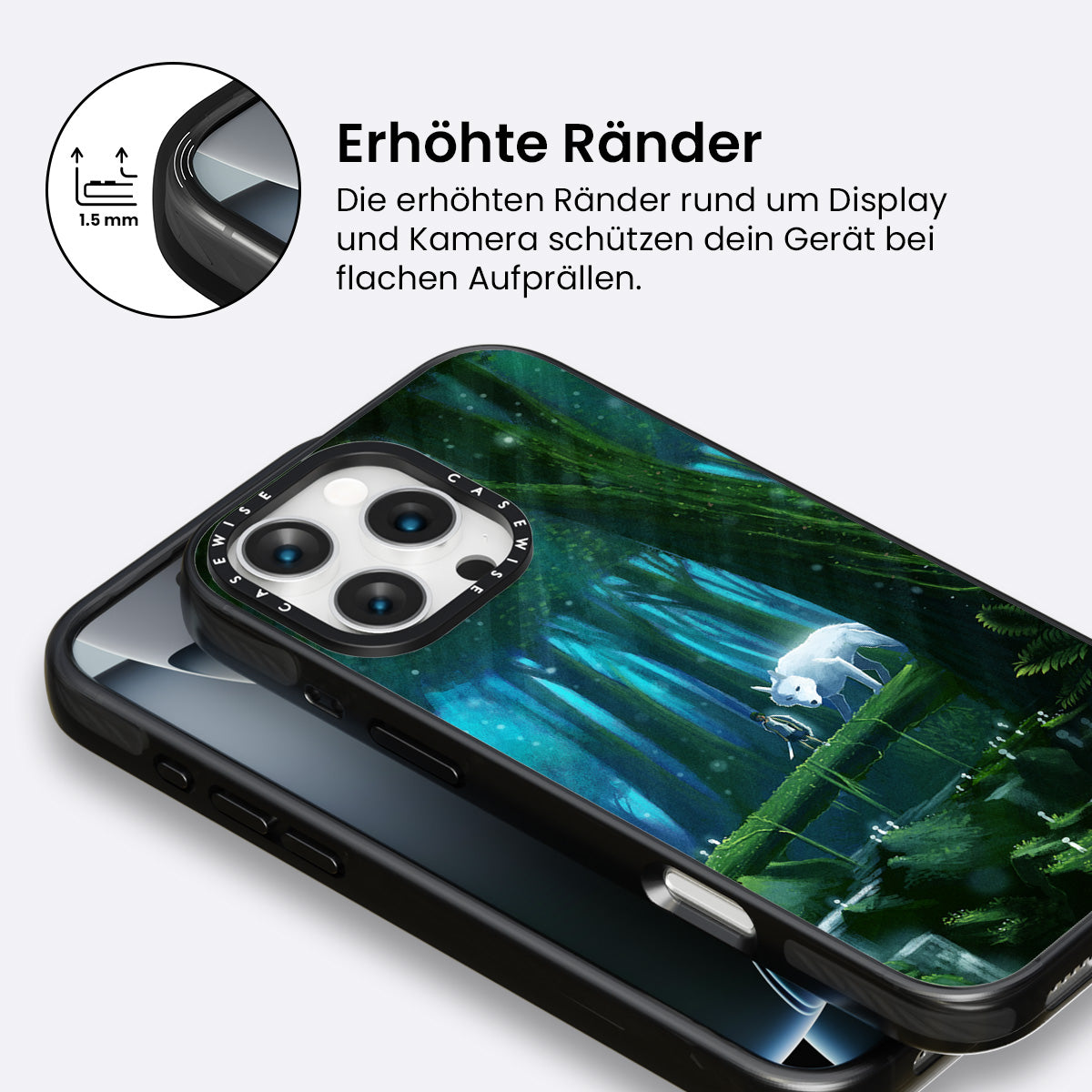 1.5 mm

Erhöhte Ränder

Die erhöhten Ränder rund um Display und Kamera schützen dein Gerät bei flachen Aufprällen.

CASEWISE CASEWISE