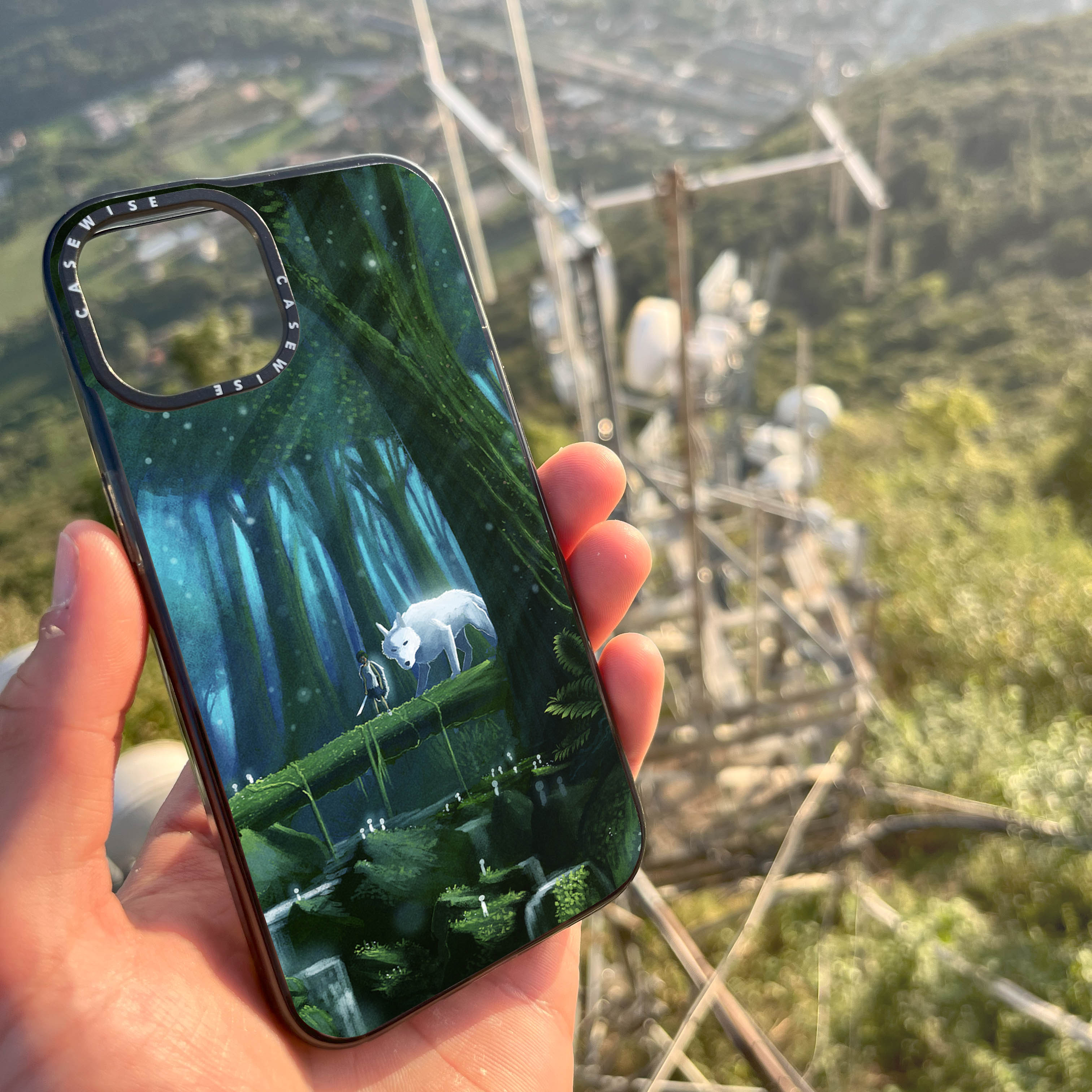 CASEWISE CASEWISE