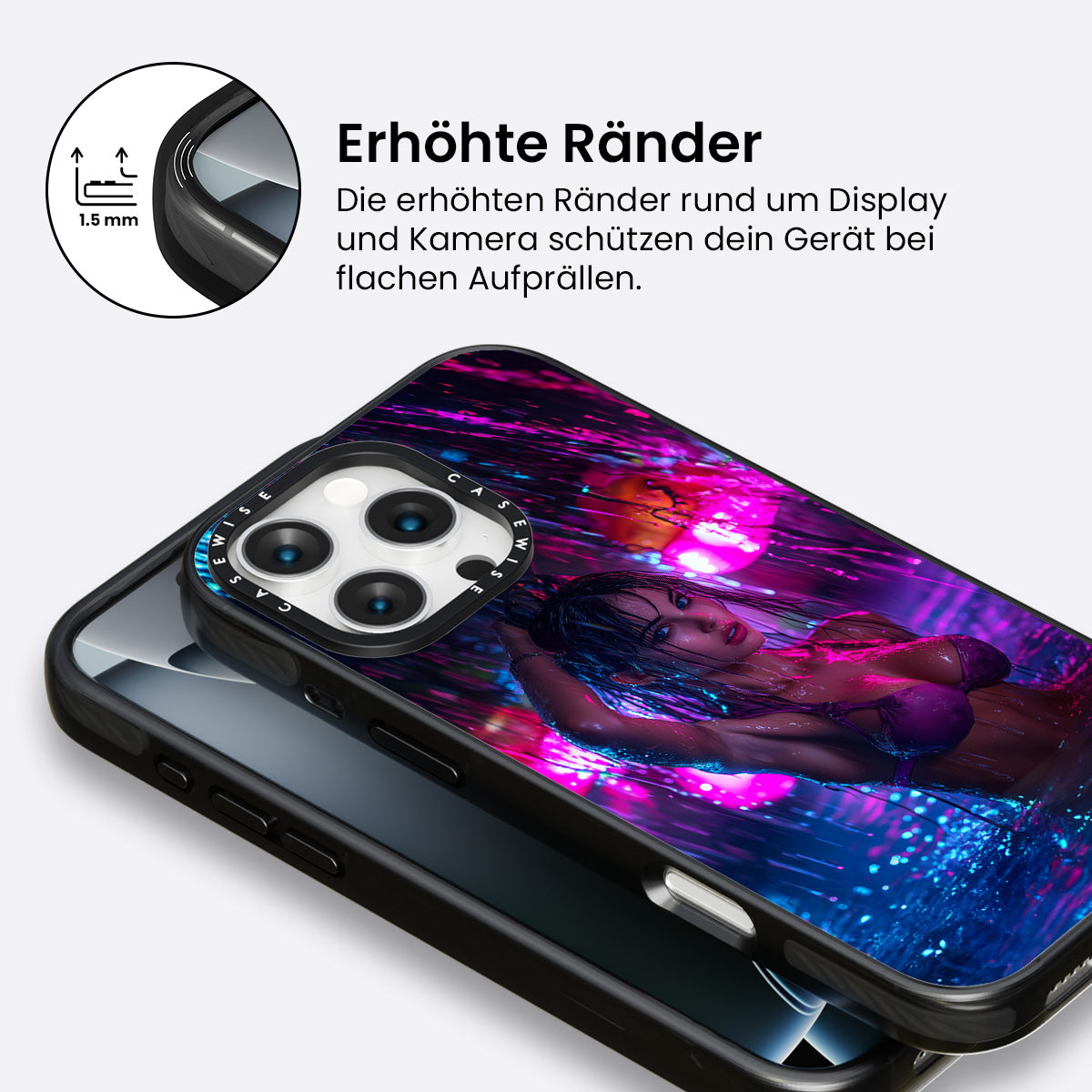 1.5 mm

Erhöhte Ränder

Die erhöhten Ränder rund um Display und Kamera schützen dein Gerät bei flachen Aufprällen.

CASEWISE CASEWISE