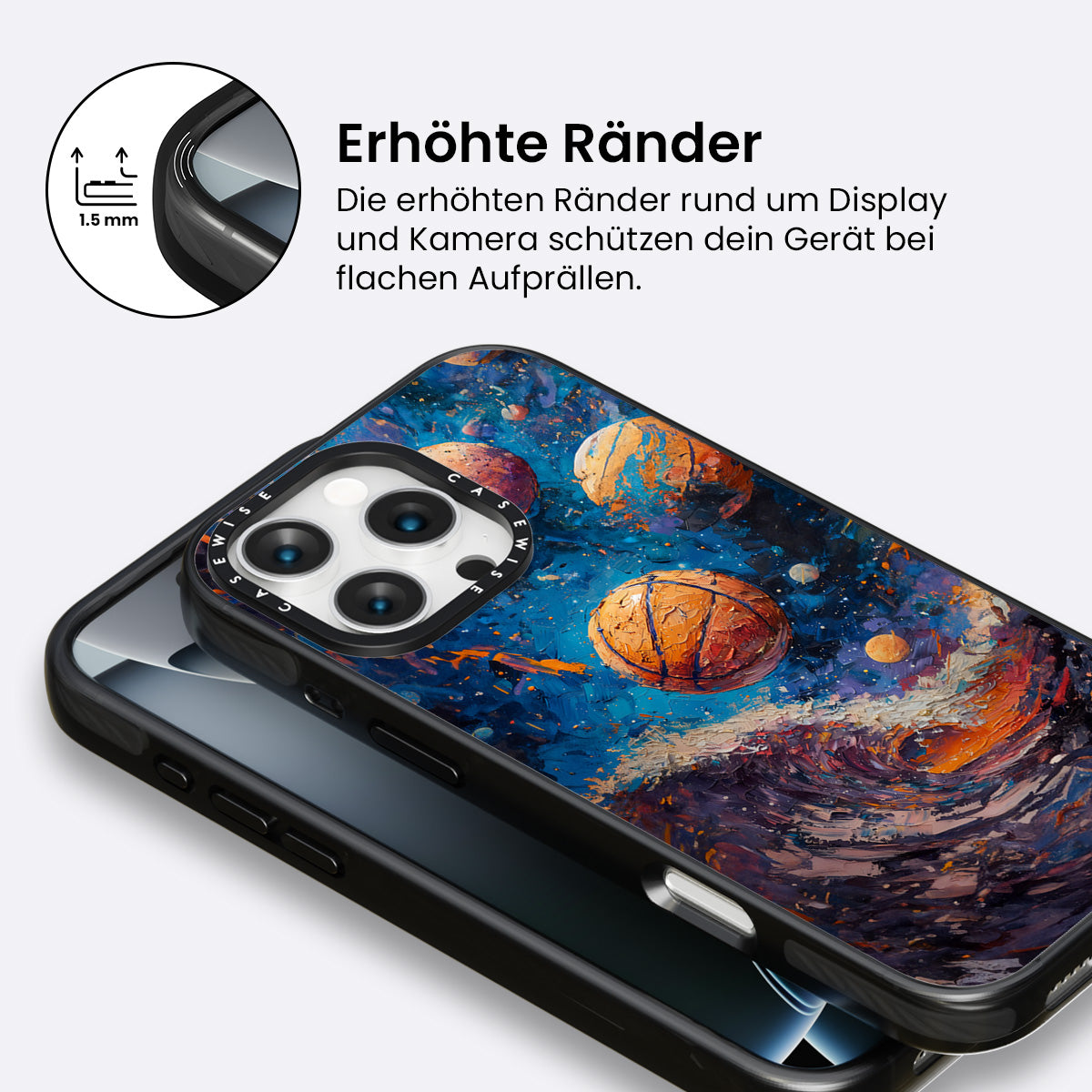 1.5 mm

Erhöhte Ränder

Die erhöhten Ränder rund um Display und Kamera schützen dein Gerät bei flachen Aufprällen.

CASEWISE CASEWISE