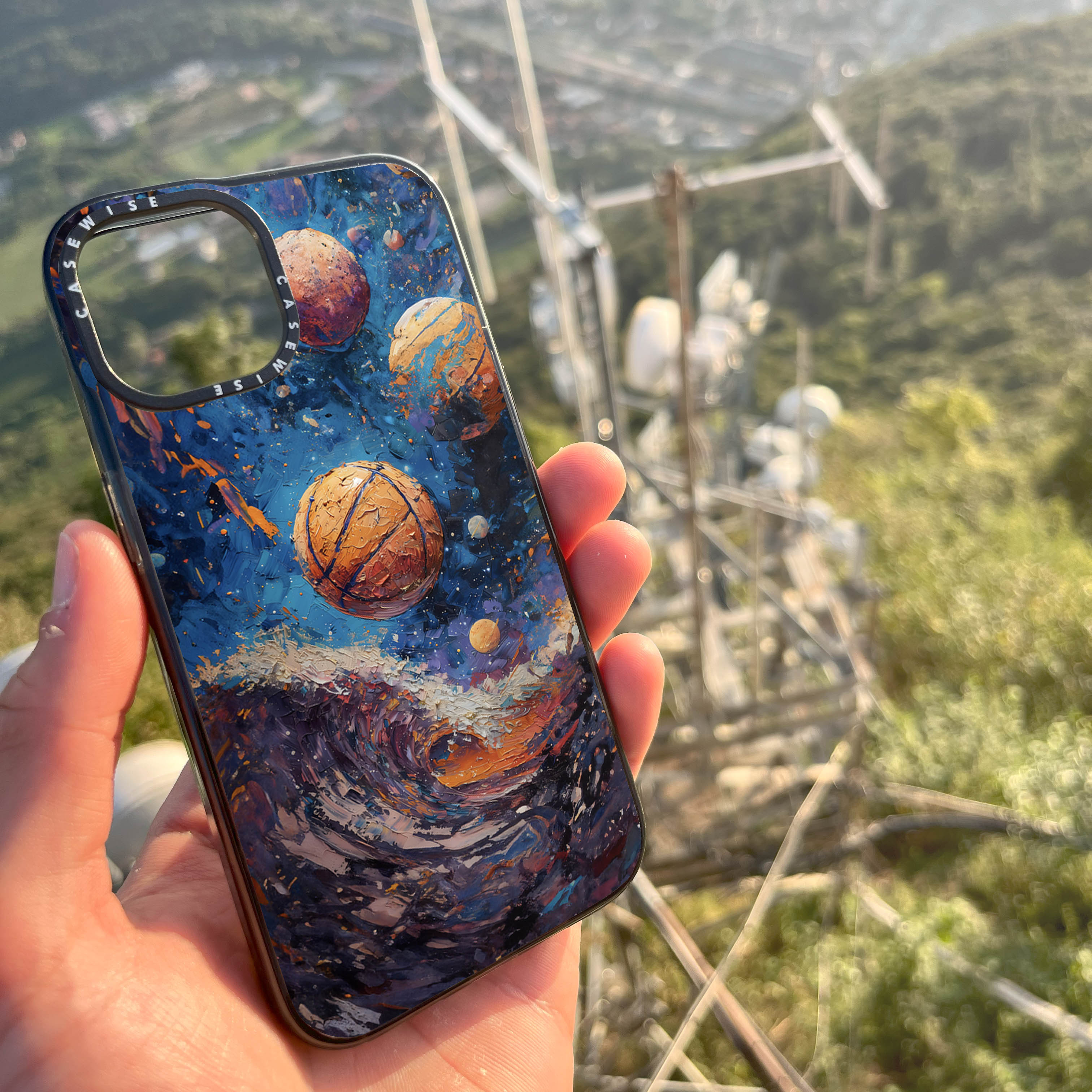 CASEWISE CASEWISE