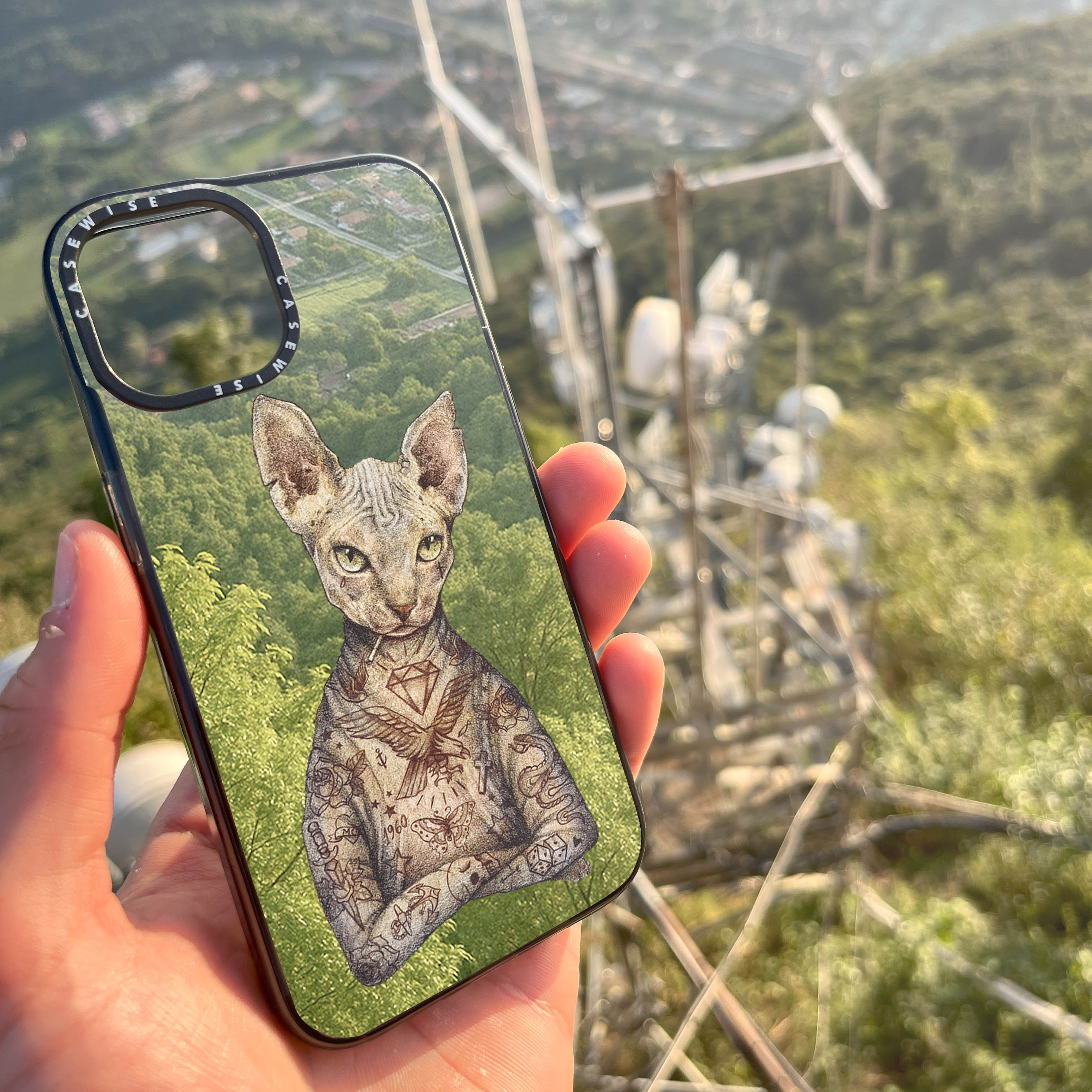 CASEWISE
CASEWISE
1960